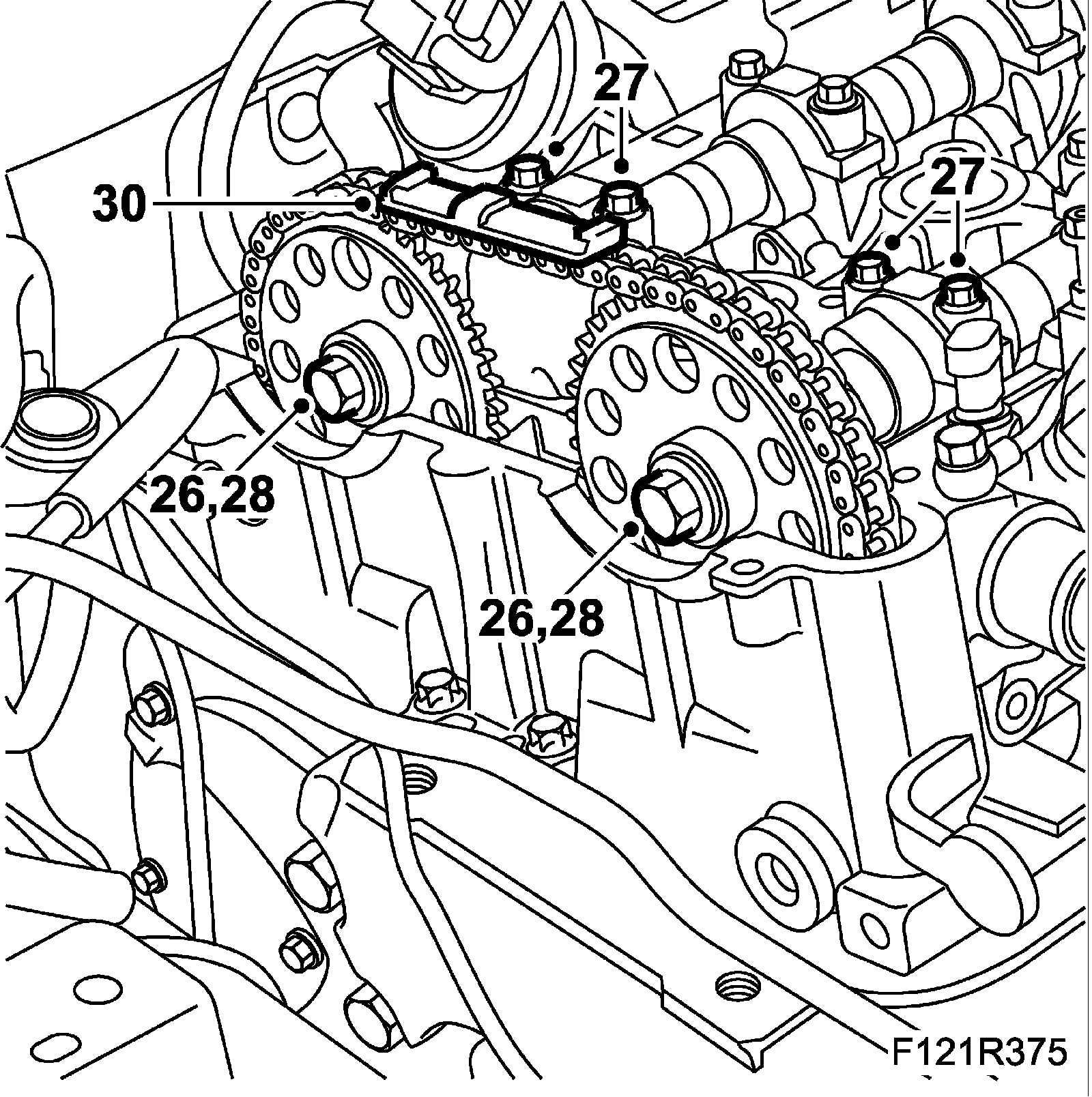 27
30
27
26,28
26,28
F121R375