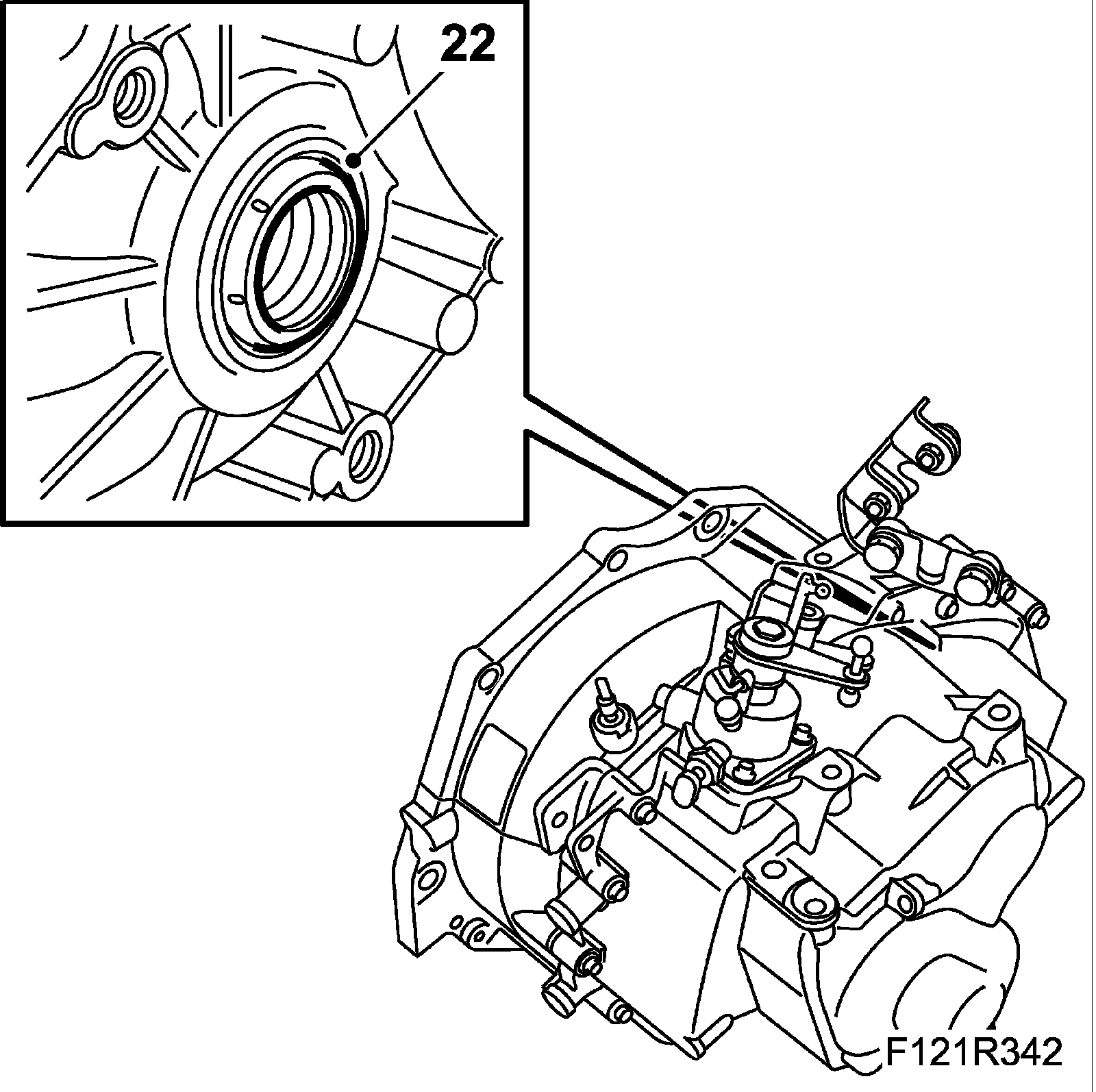 22

F121R342