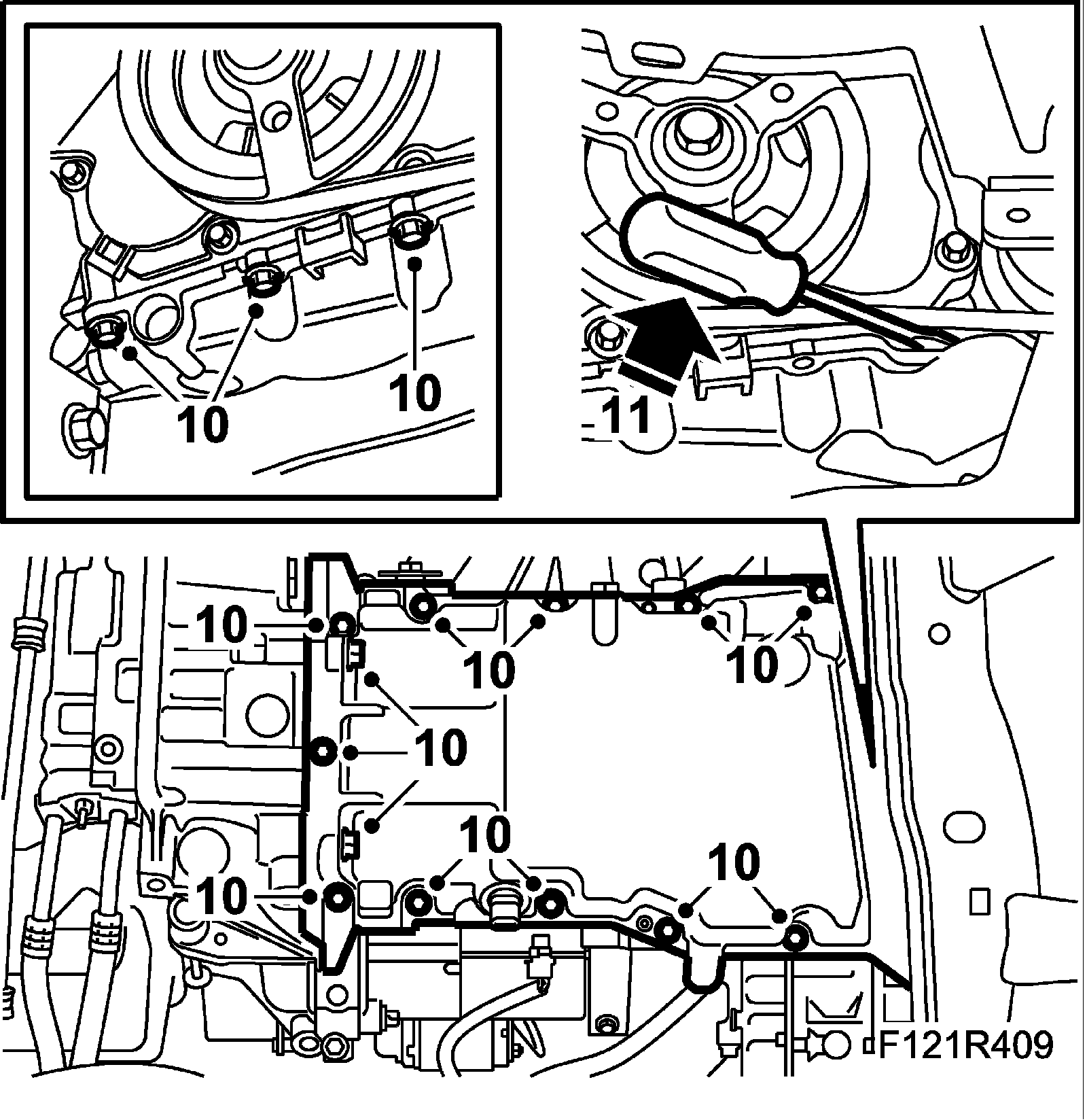 10
10

11

10
10
10
10
10
10
10
F121R409