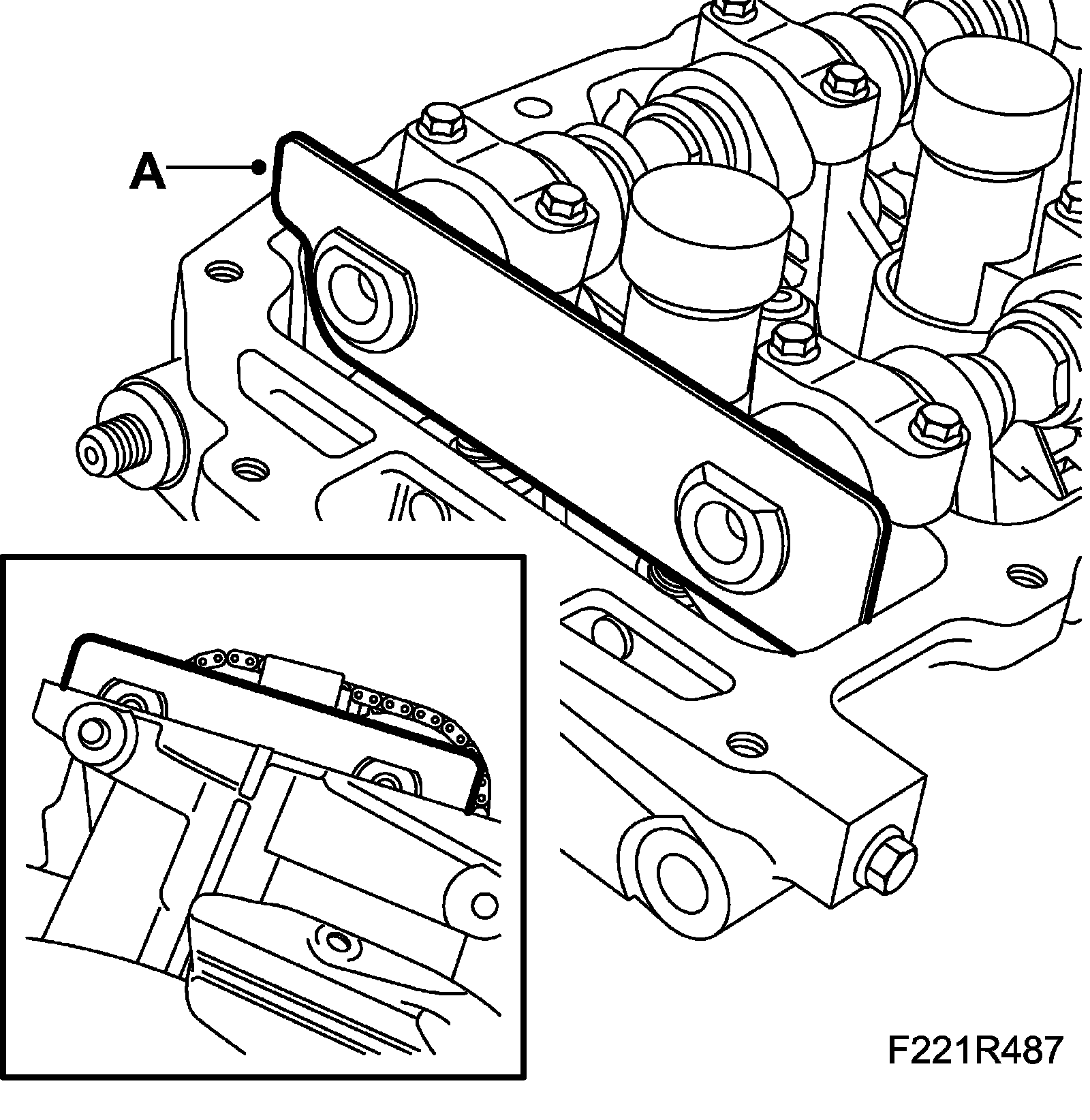 A

F221R487