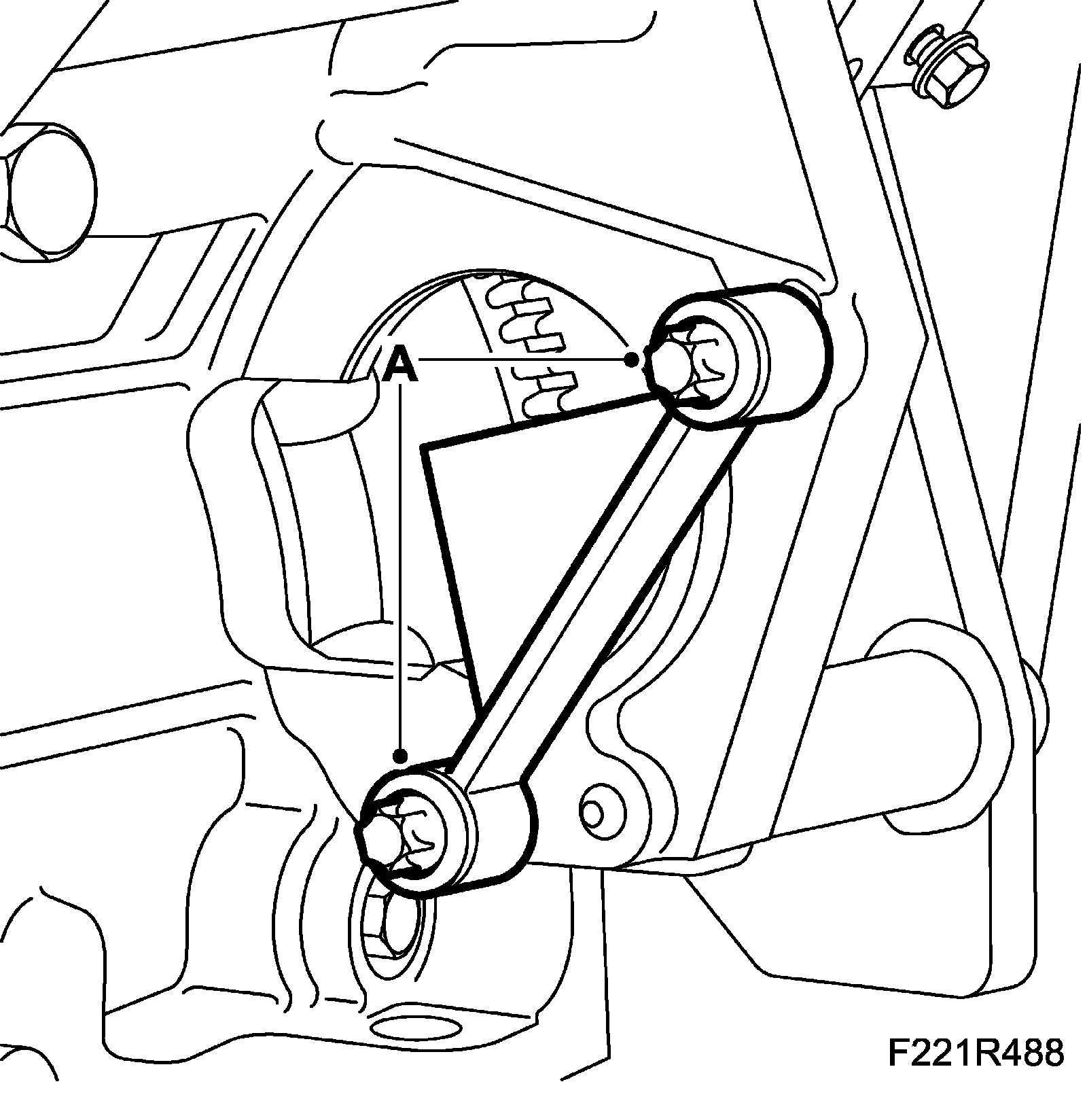 A

F221R488