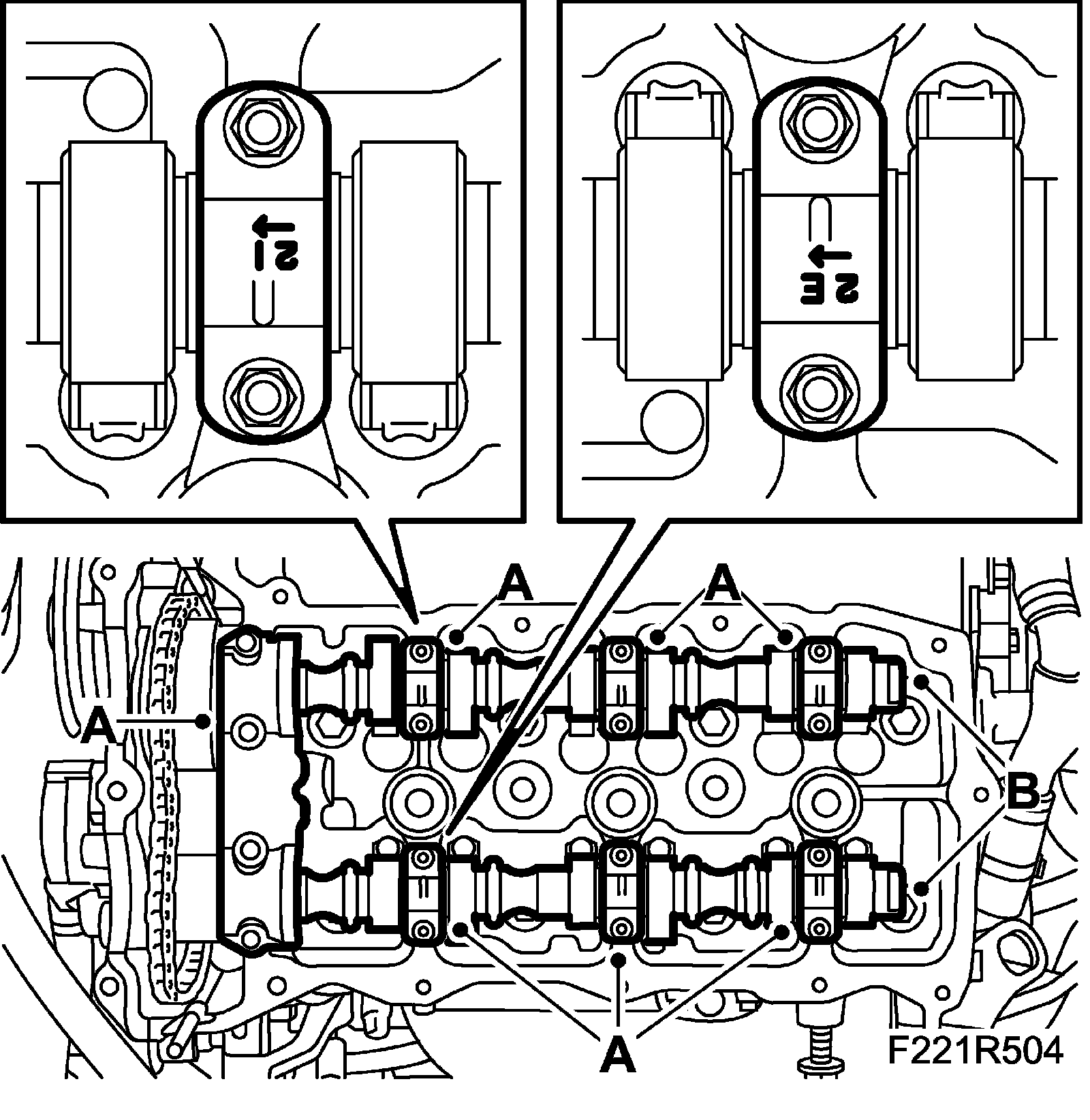 2I
2E
A
A
A
B
A
F221R504