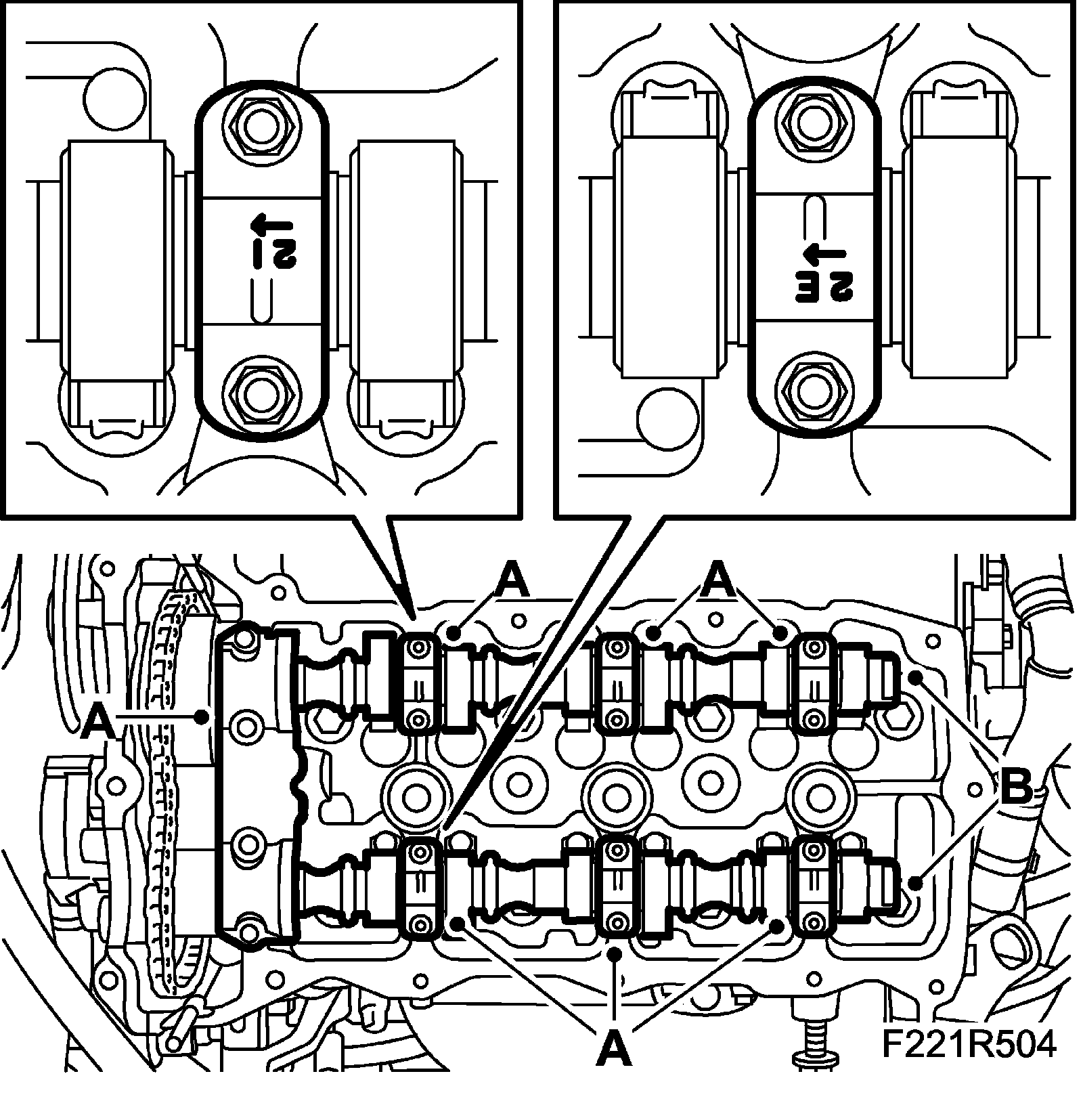 2I

2E

A

A

A

B

A

F221R504