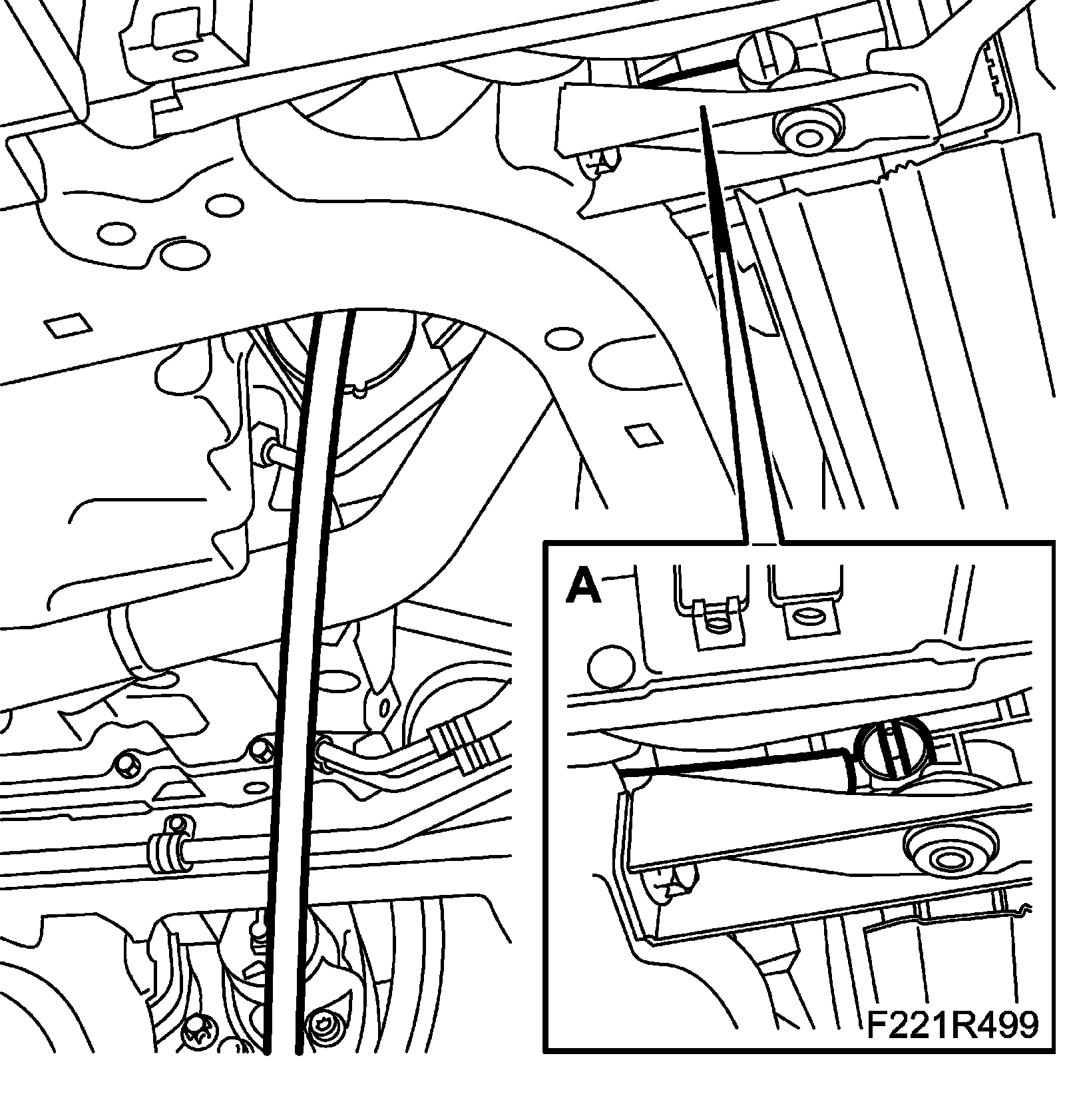 A

F221R499