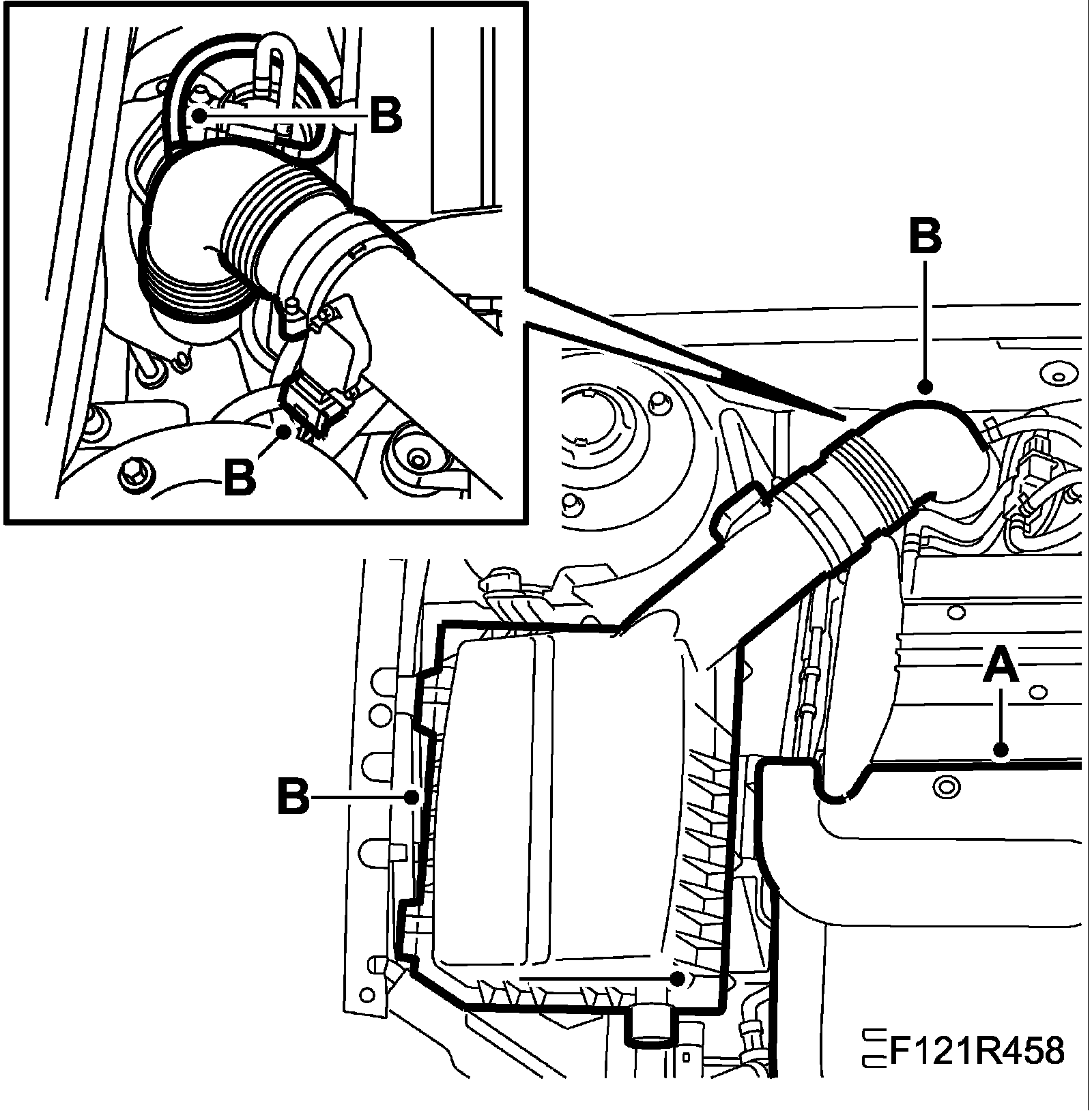 B
B
B
A
B
F121R458