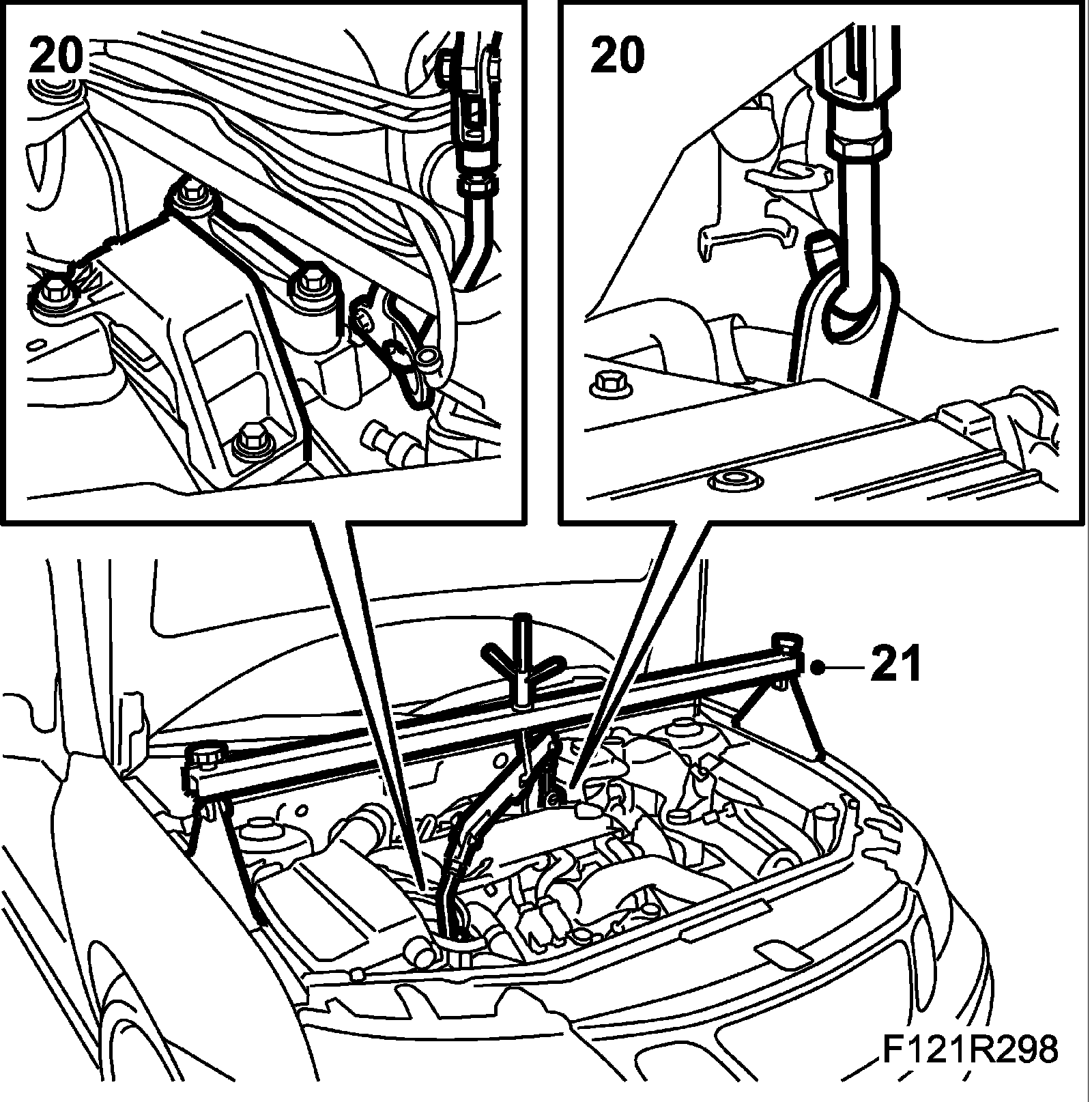 20

20

21

F121R298