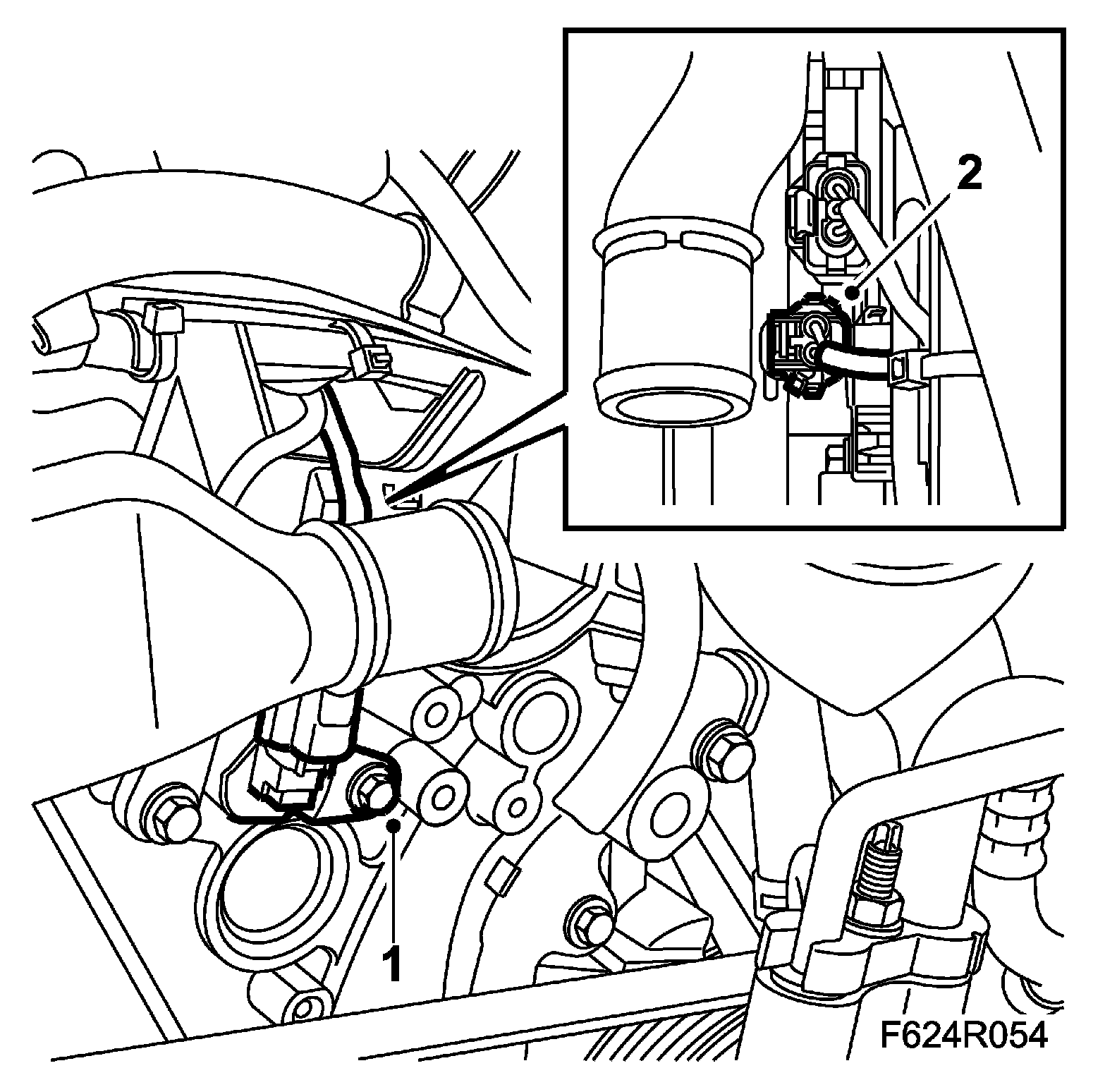 2

1

F624R054