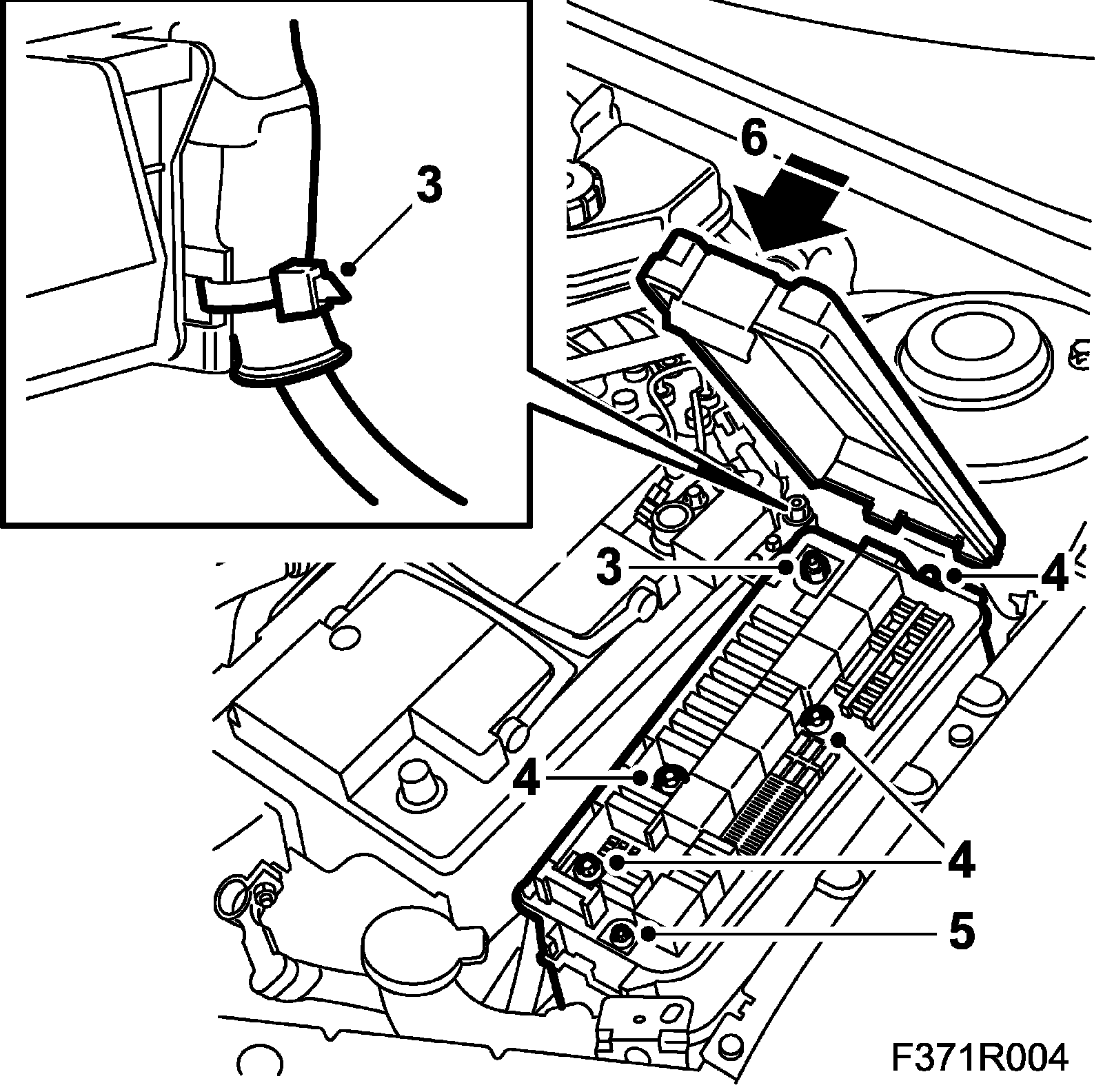 3

6

3

4

4

4

5

F371R004