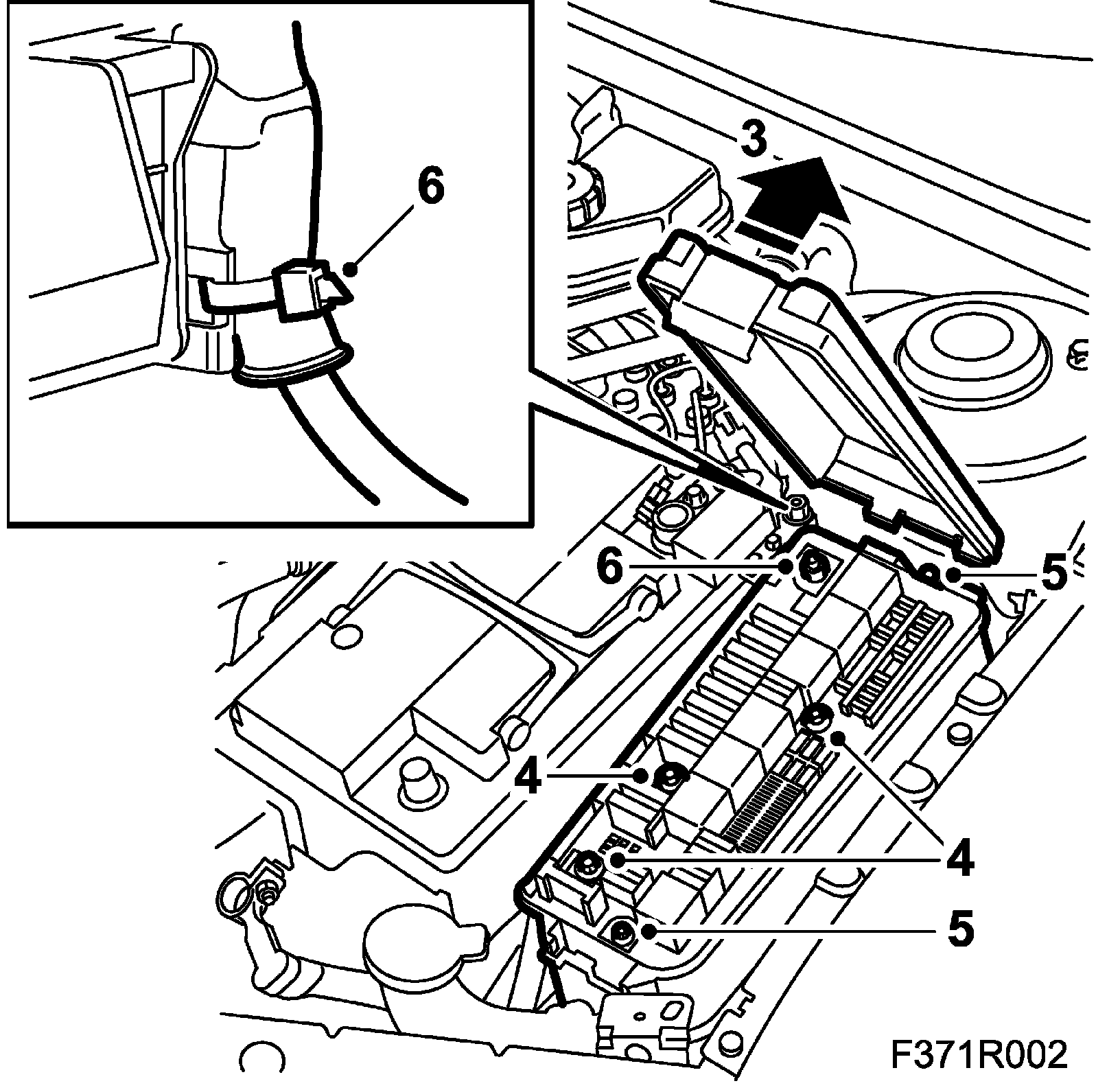 6
3
6
5
4
4
5
F371R002