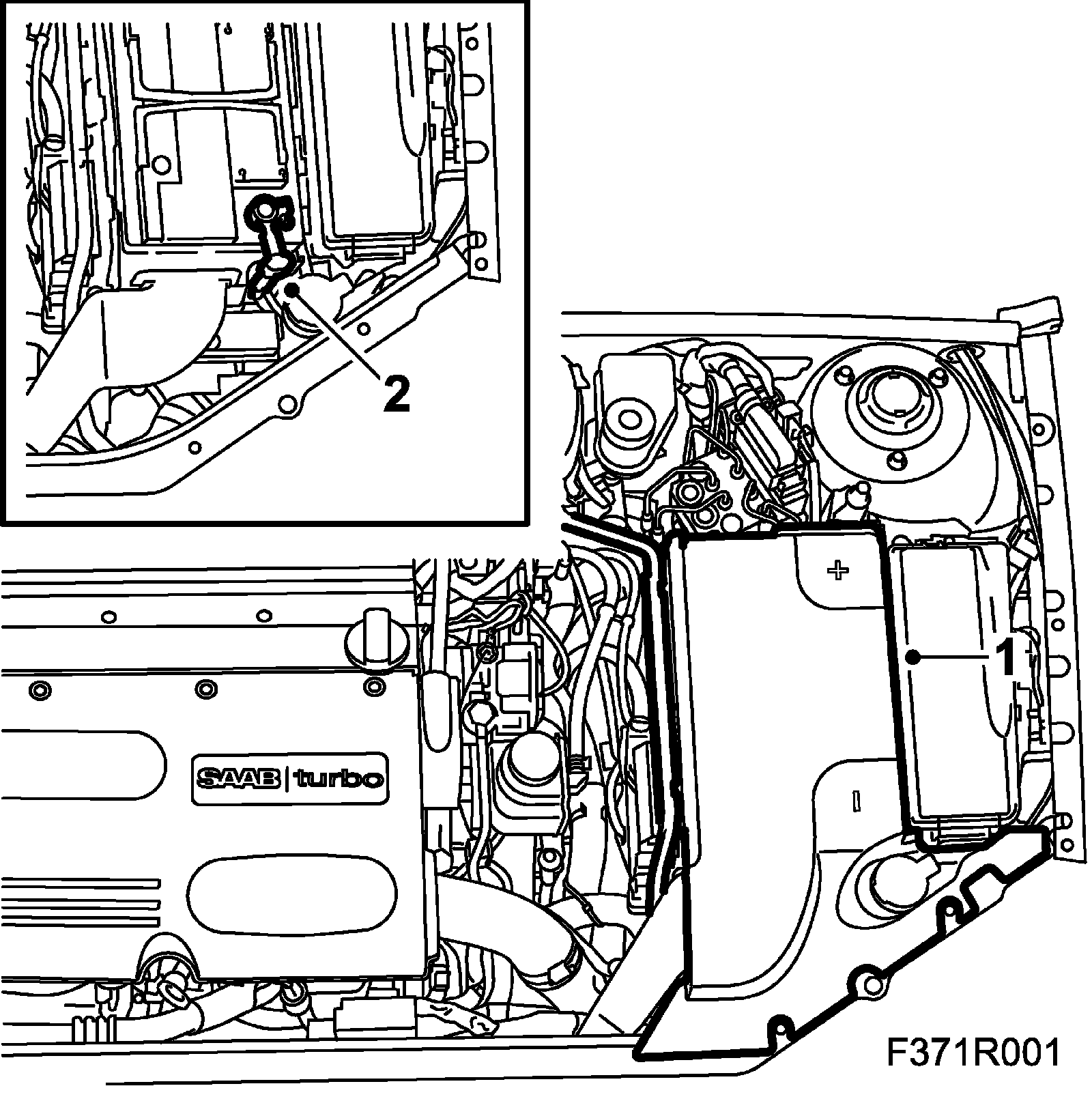 2

+

1

SAAB turbo

F371R001