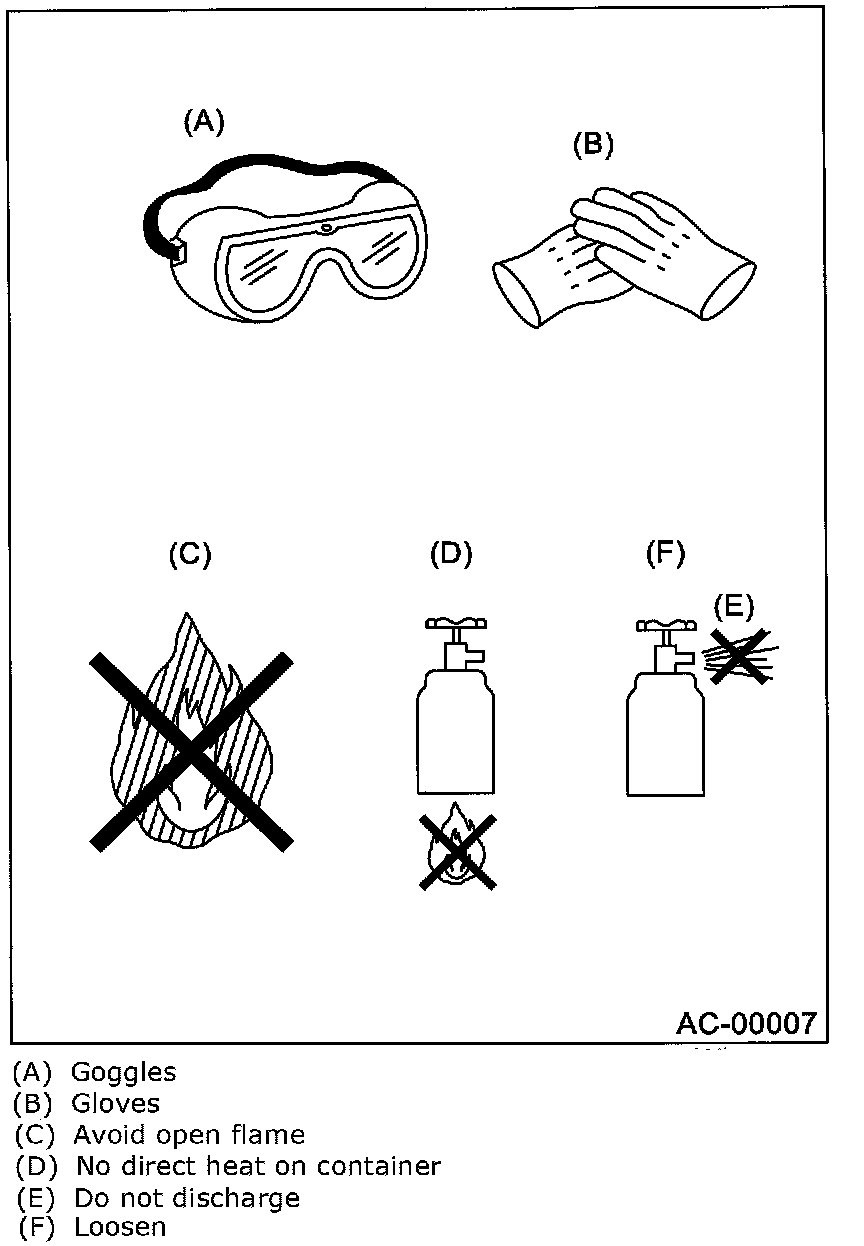 (A)

(B)

(C)

(D)

(F)

(E)

AC-00007

(A) Goggles
(B) Gloves
(C) Avoid open flame
(D) No direct heat on container
(E) Do not discharge
(F) Loosen