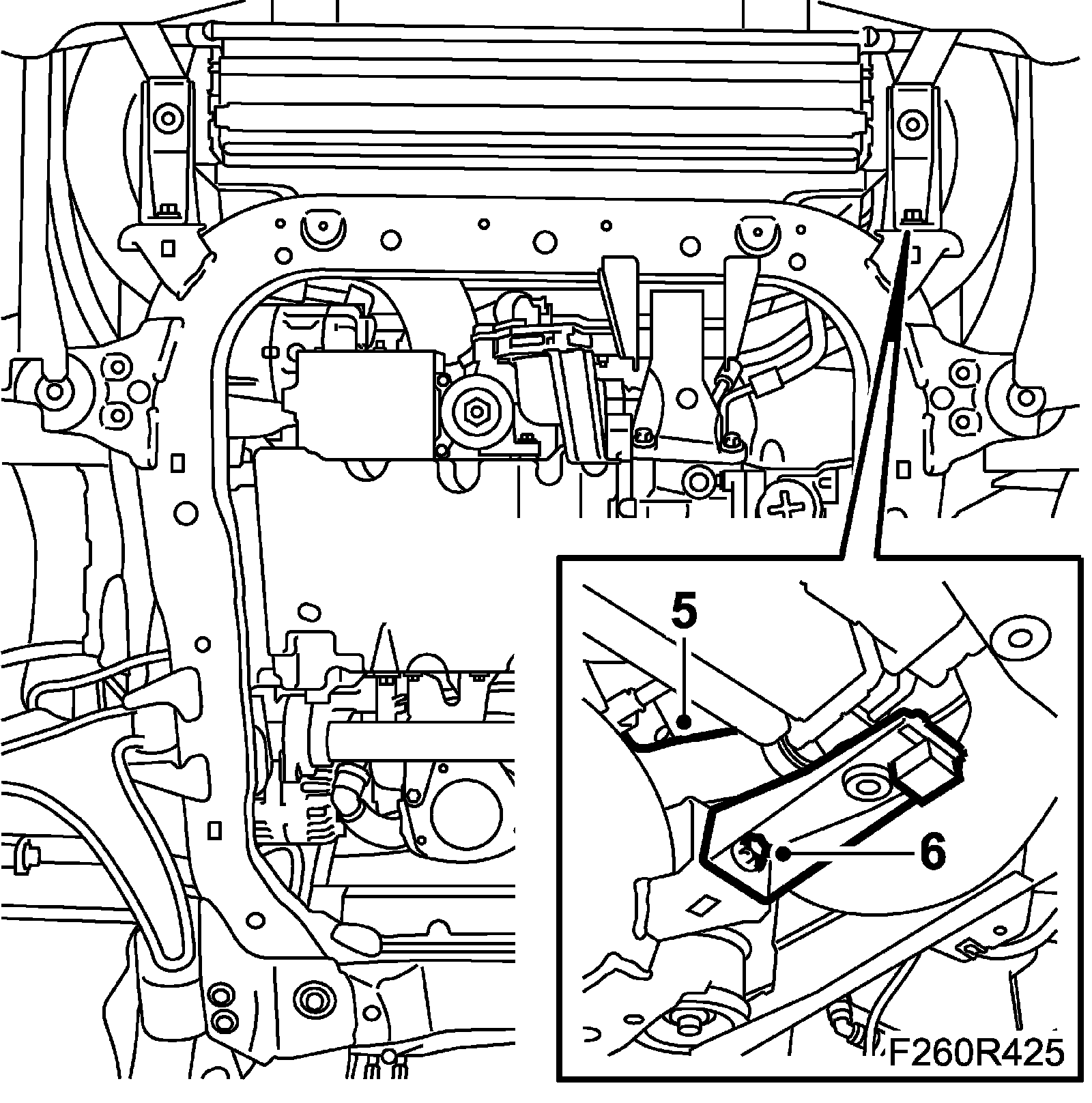 5
6
F260R425