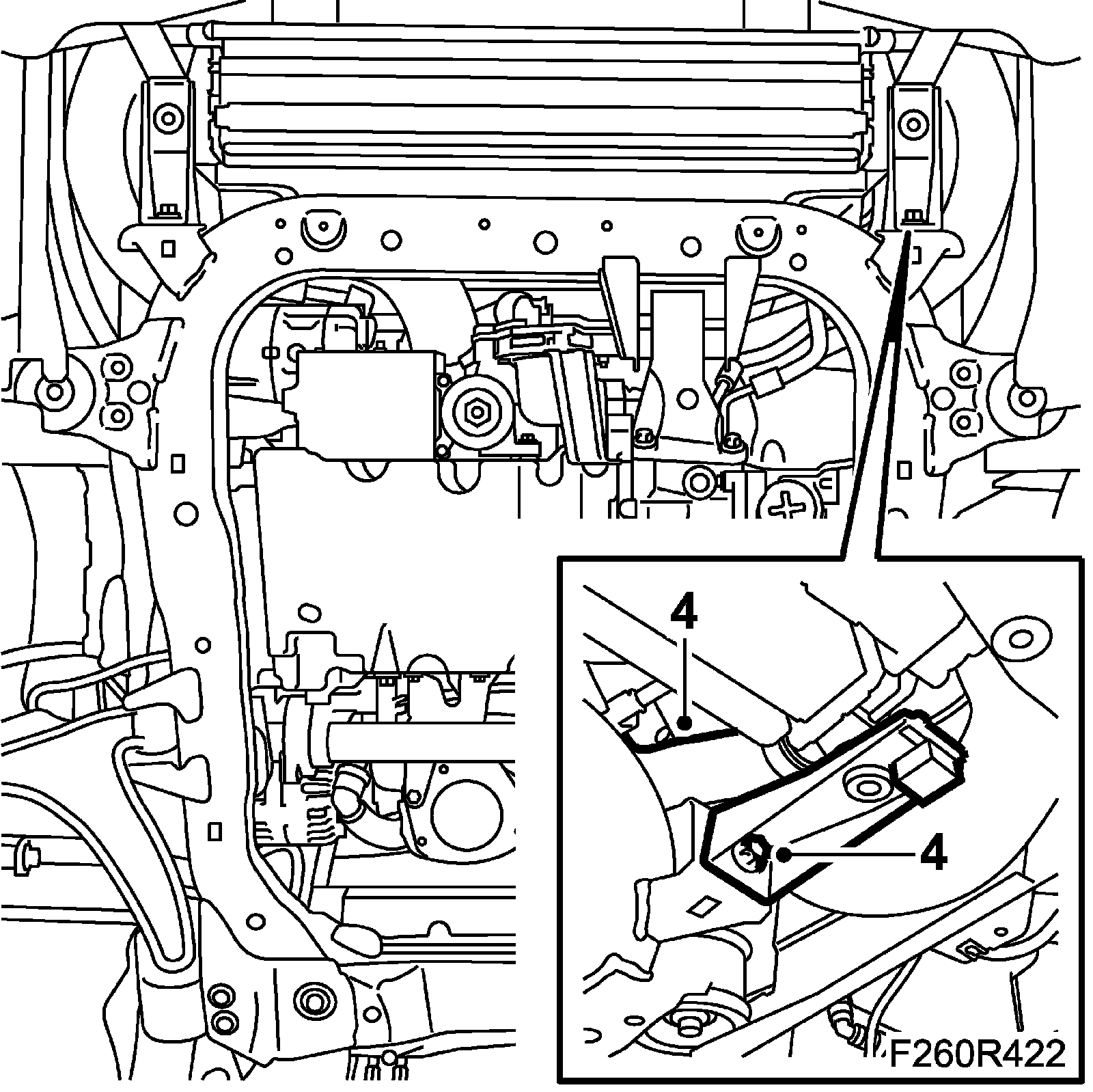 4

4

F260R422