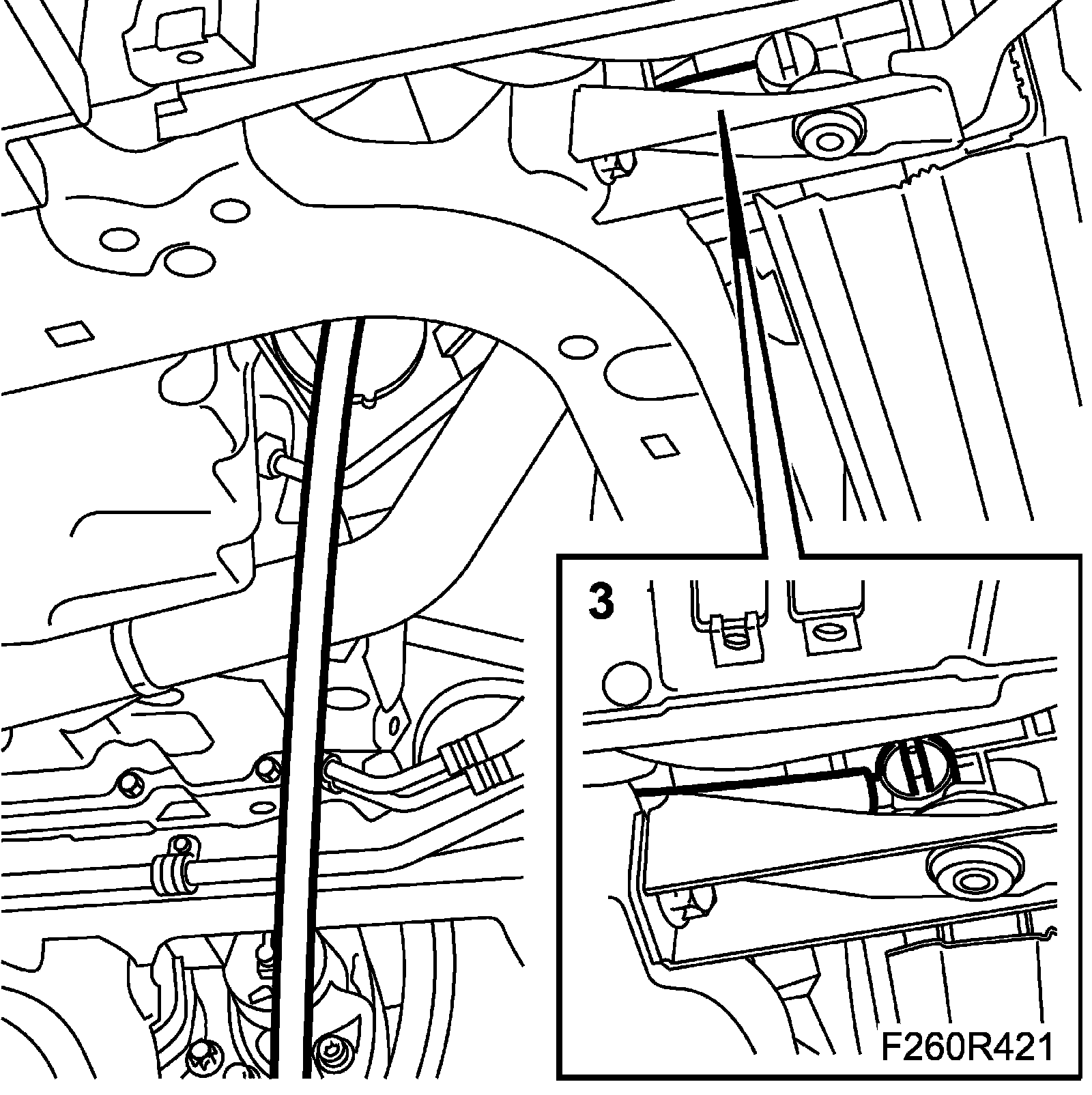 3

F260R421