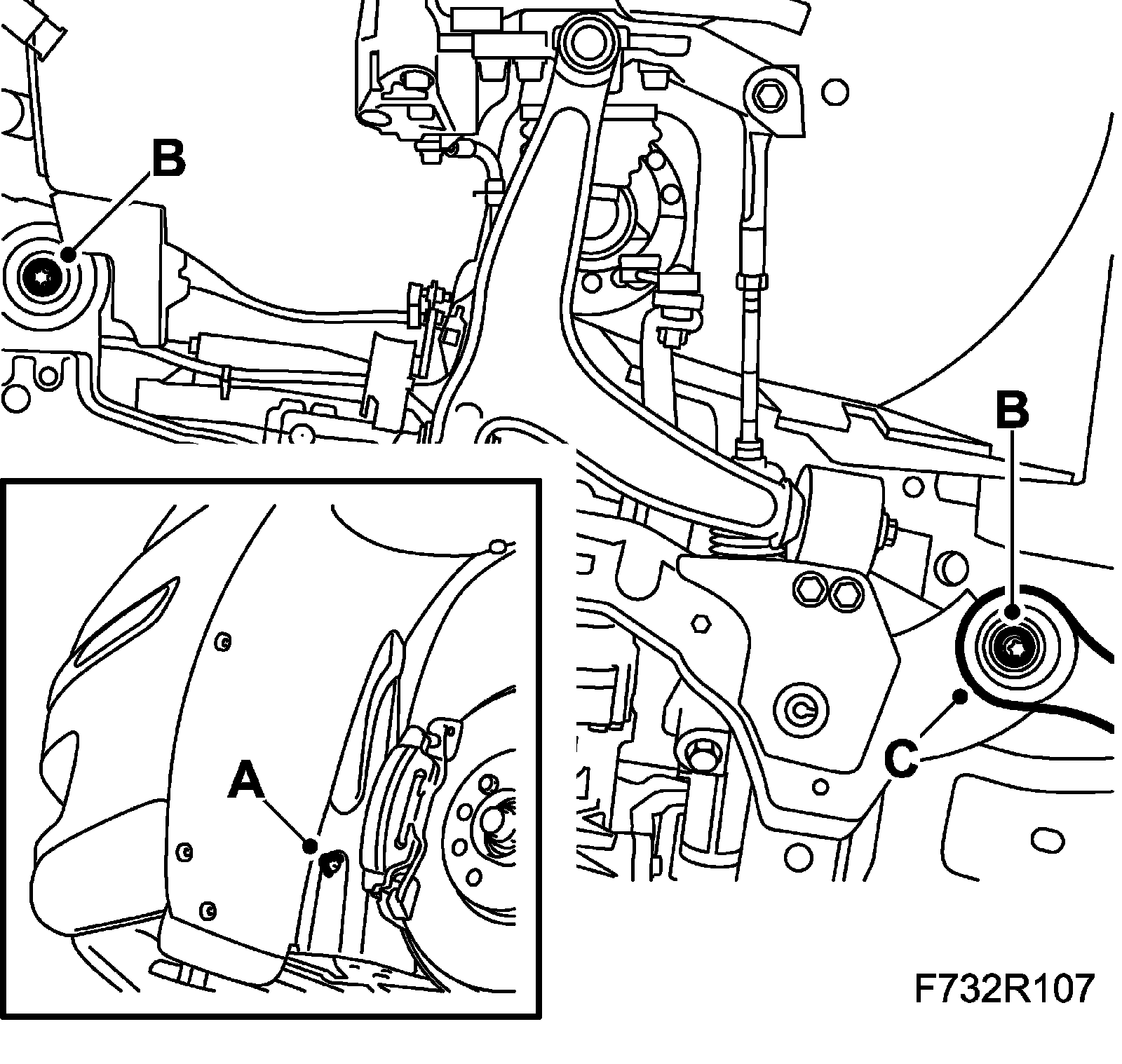 B
B
A
C
F732R107