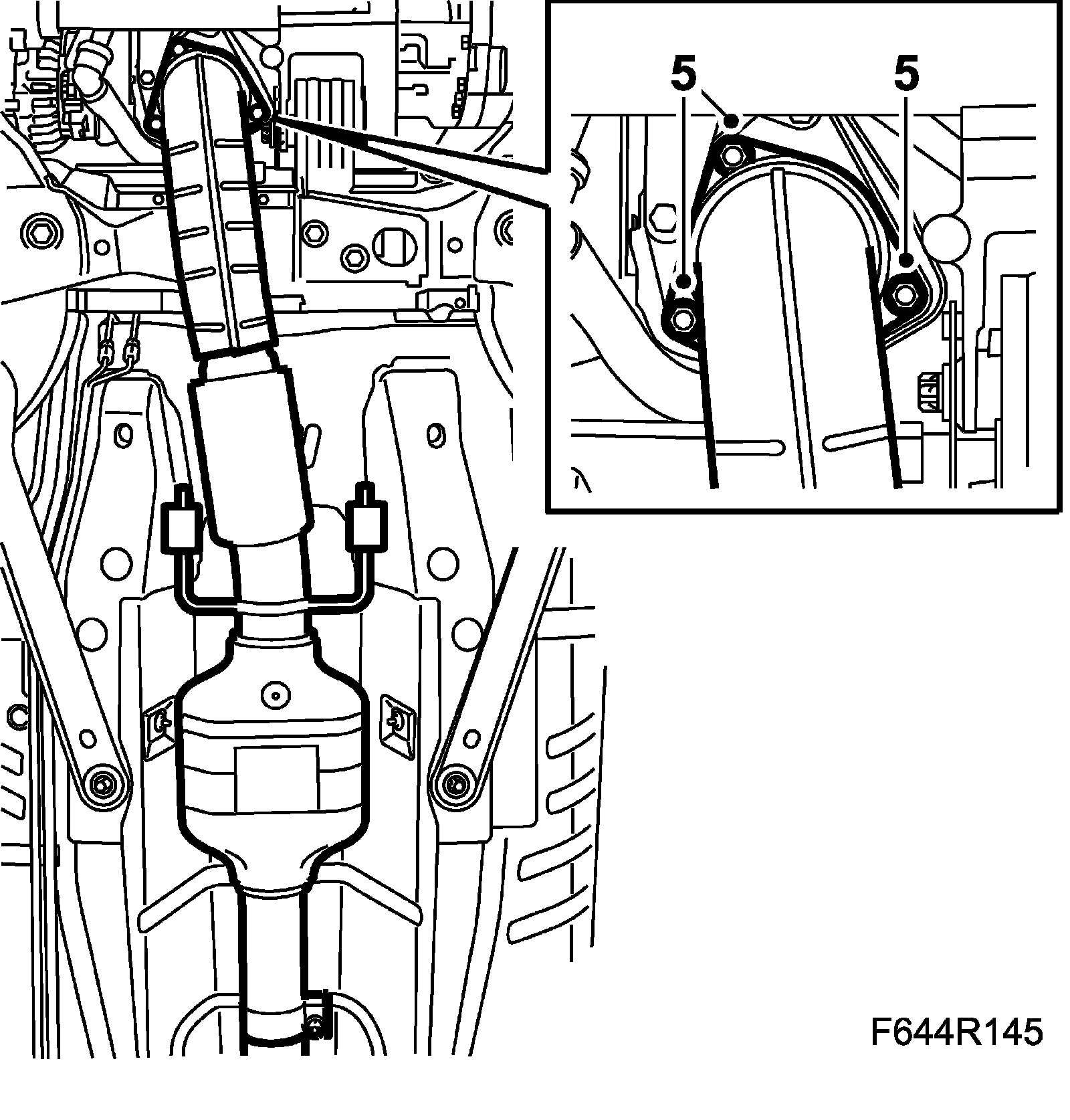 5
5
F644R145