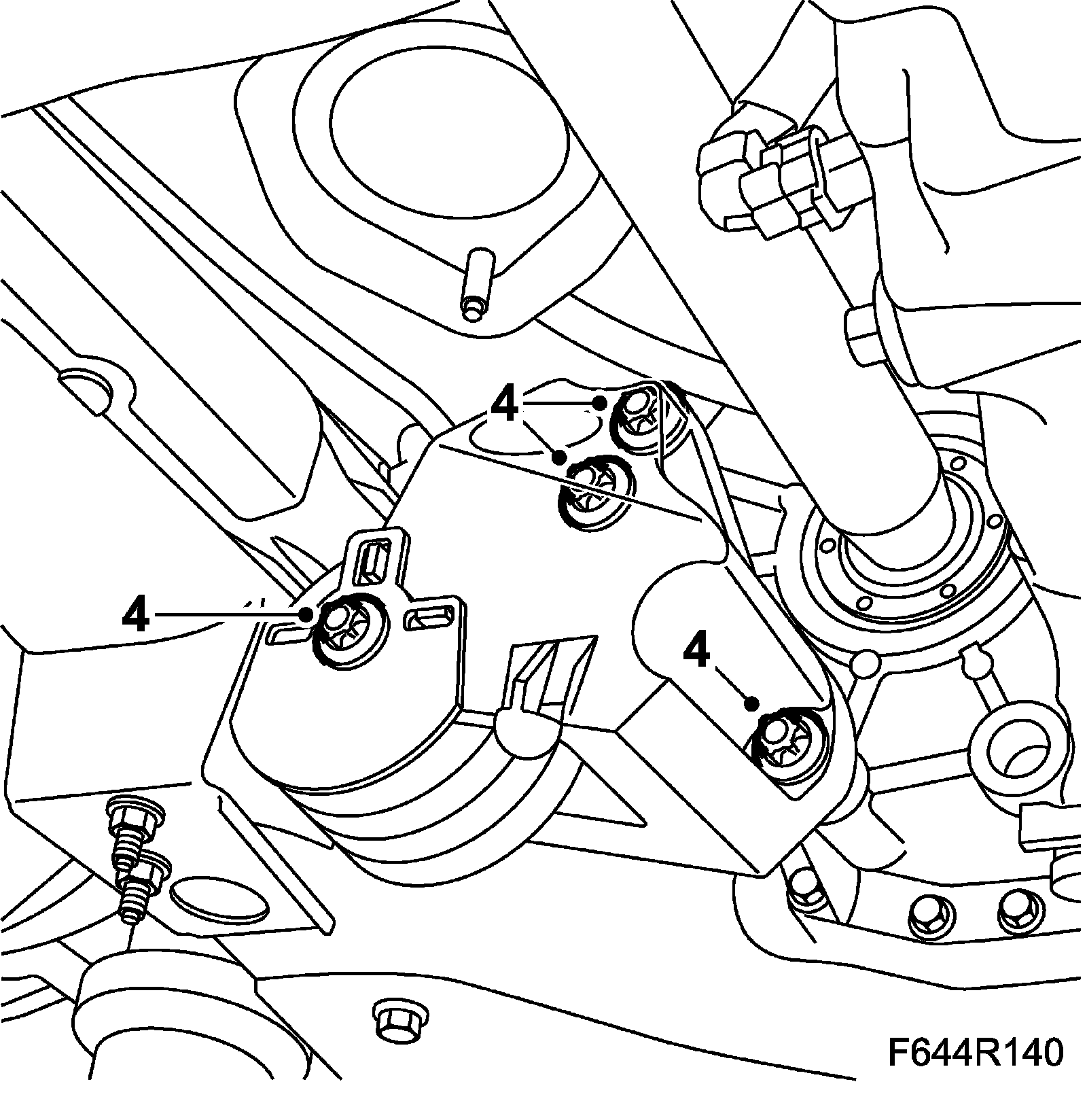 4
4
4
F644R140