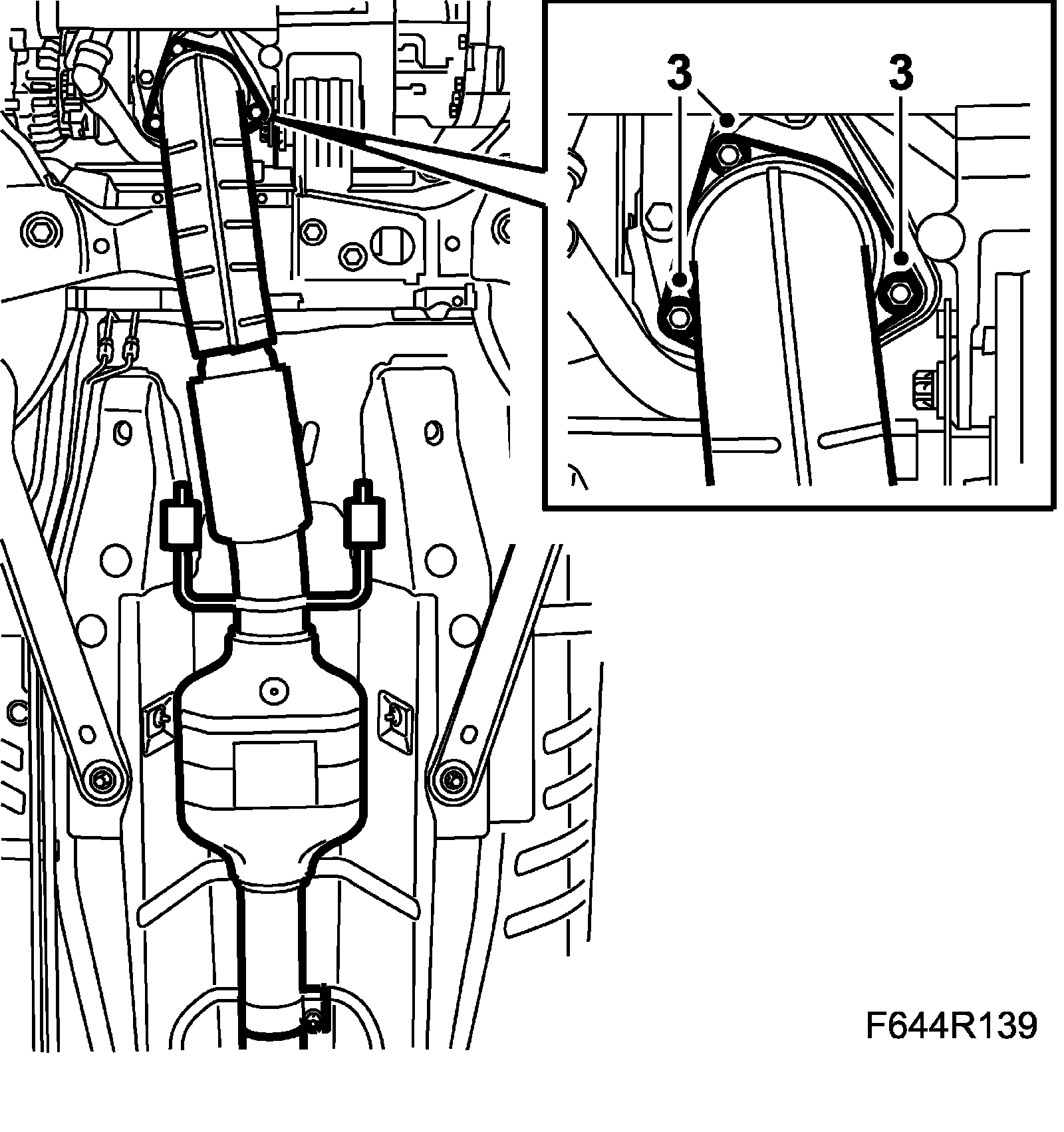 3
3
F644R139