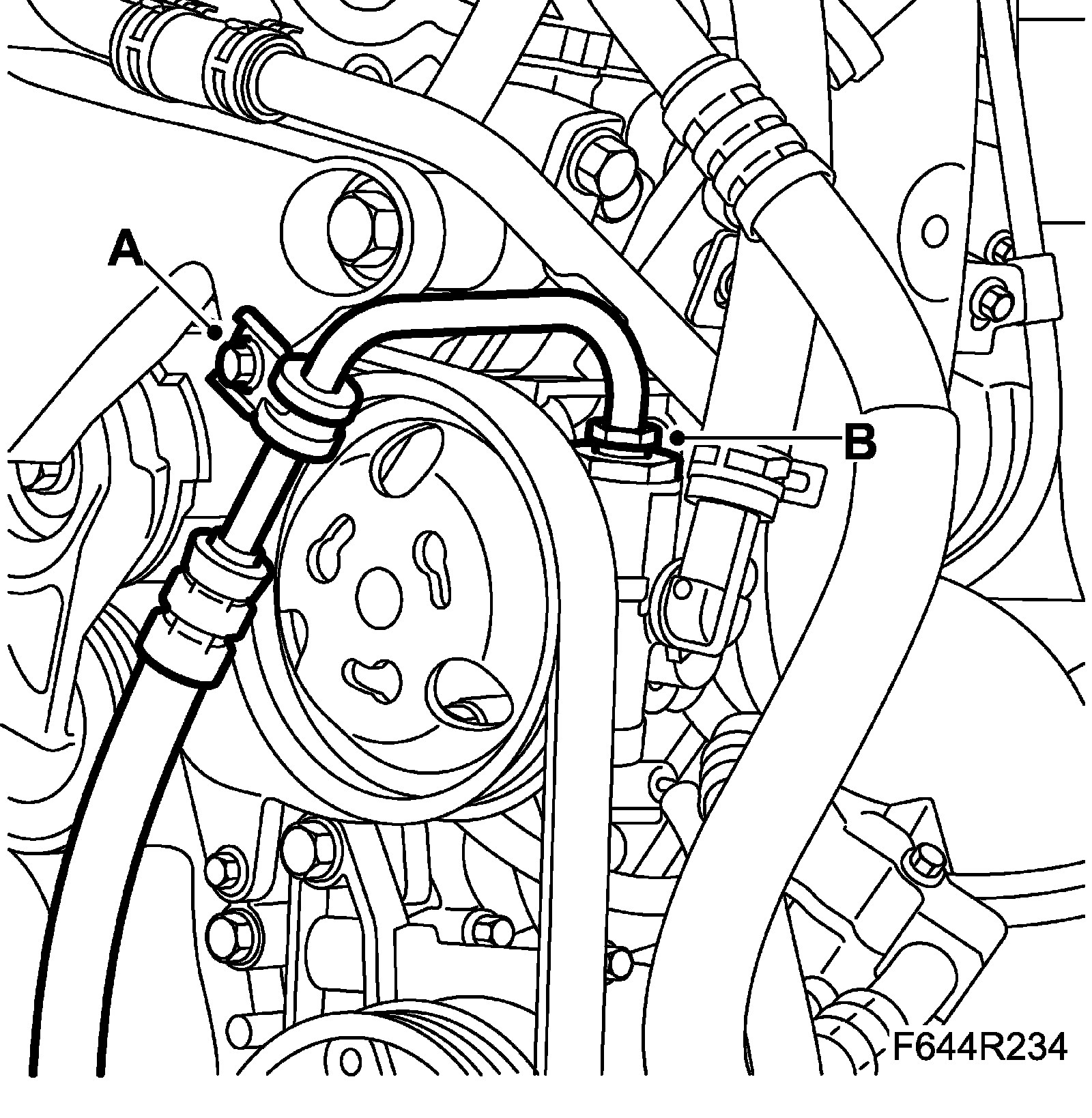 A
B
F644R234