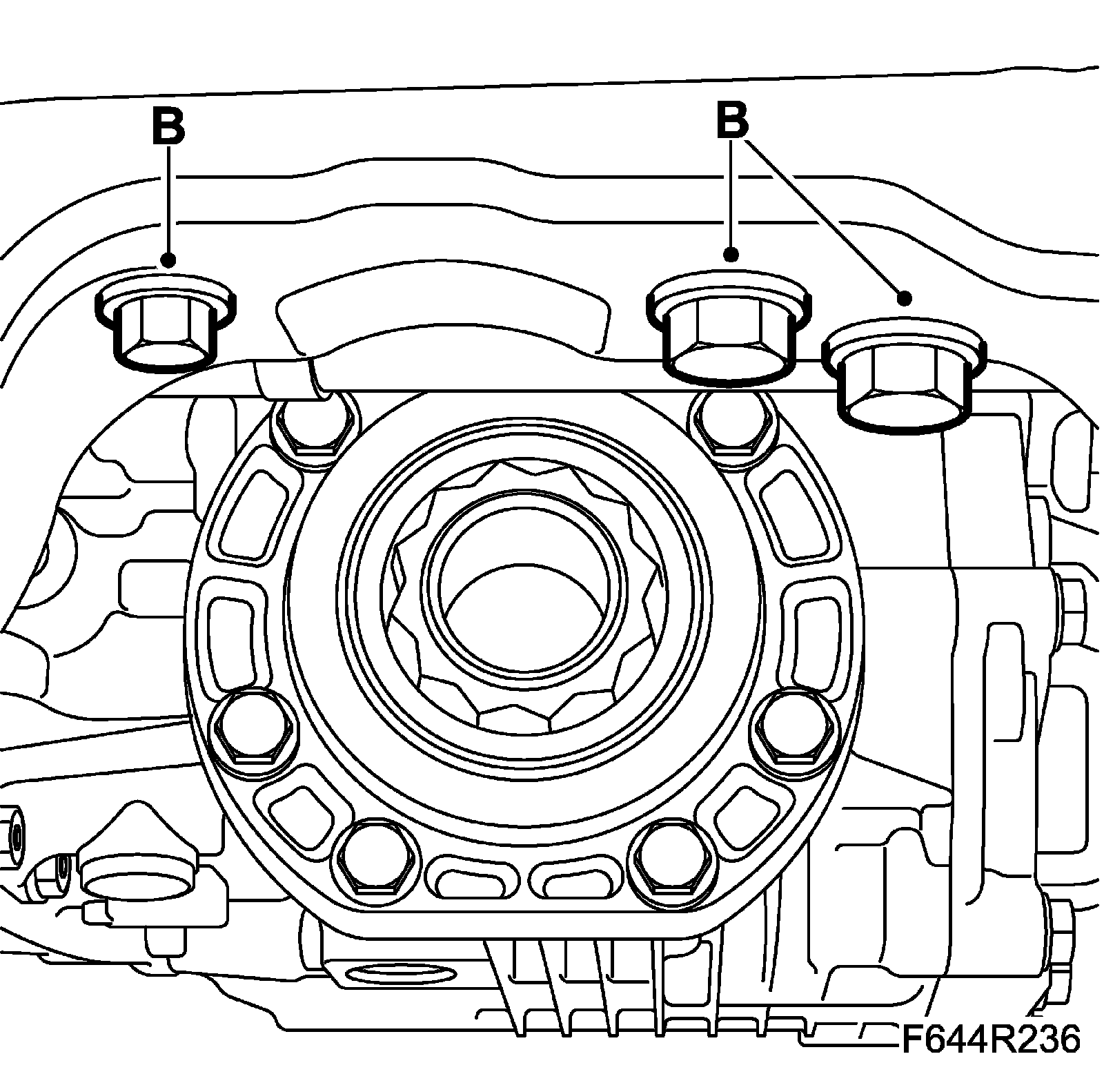 B

B

F644R236