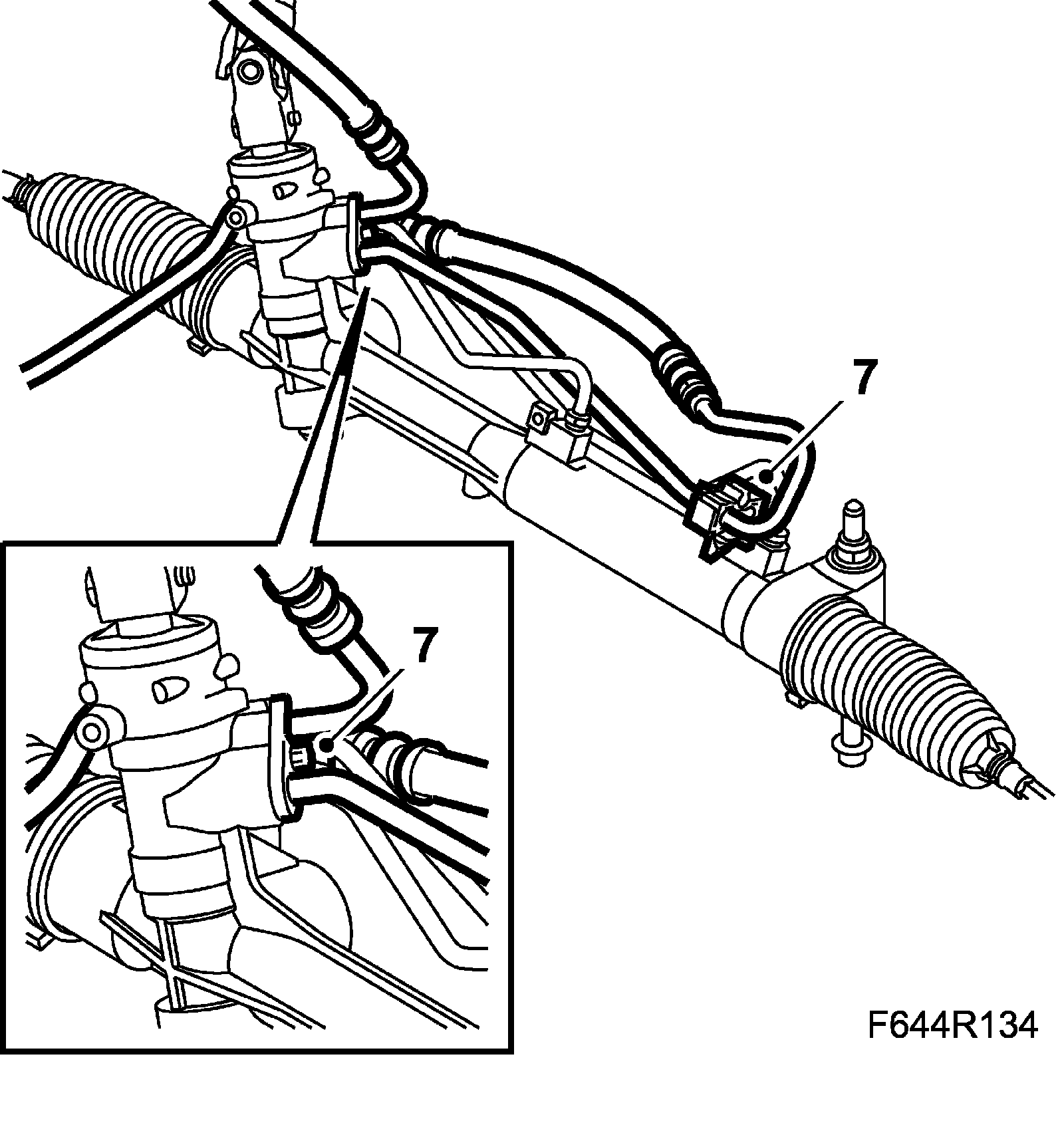 7

7

F644R134