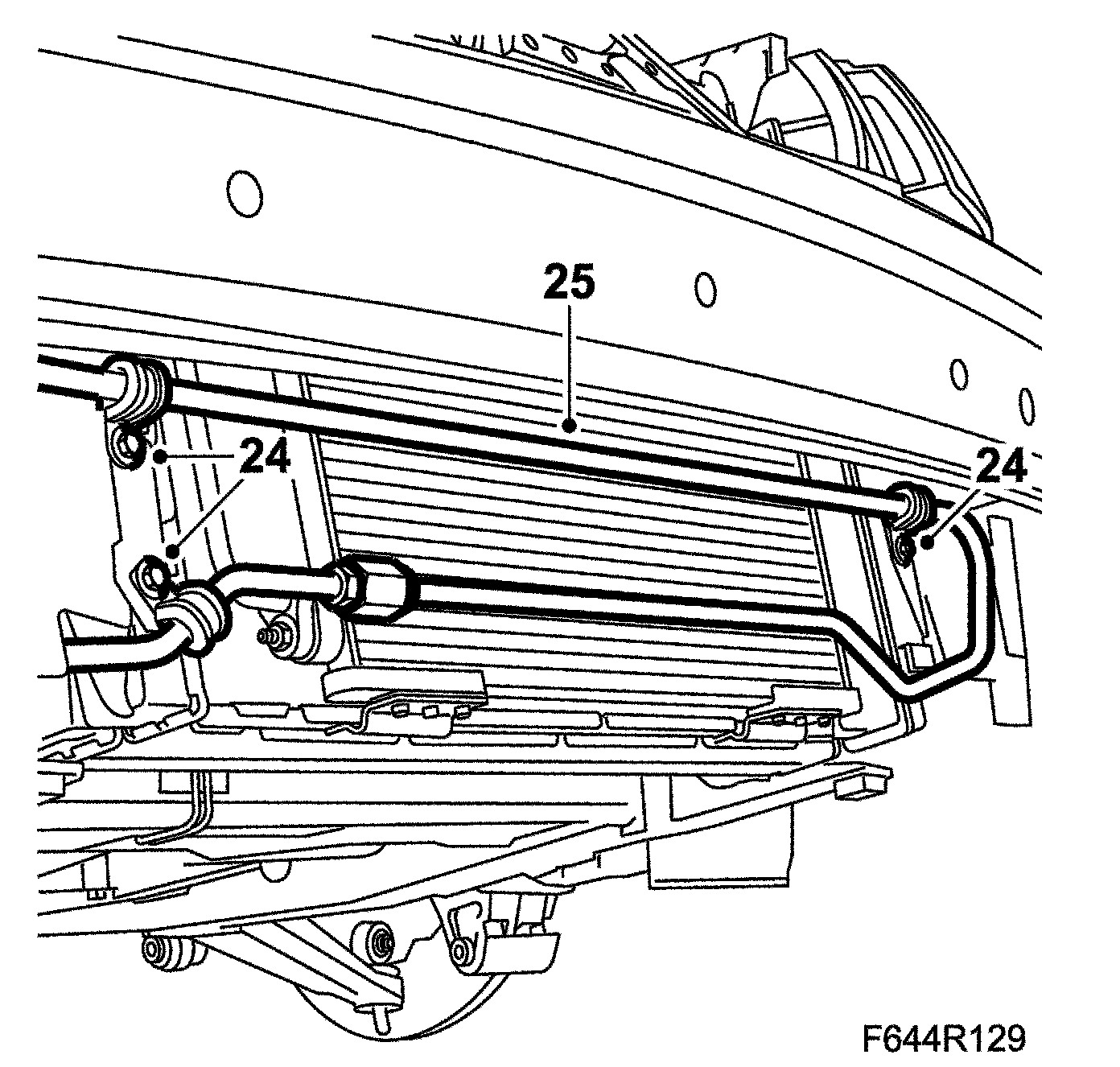 25

24

24

F644R129