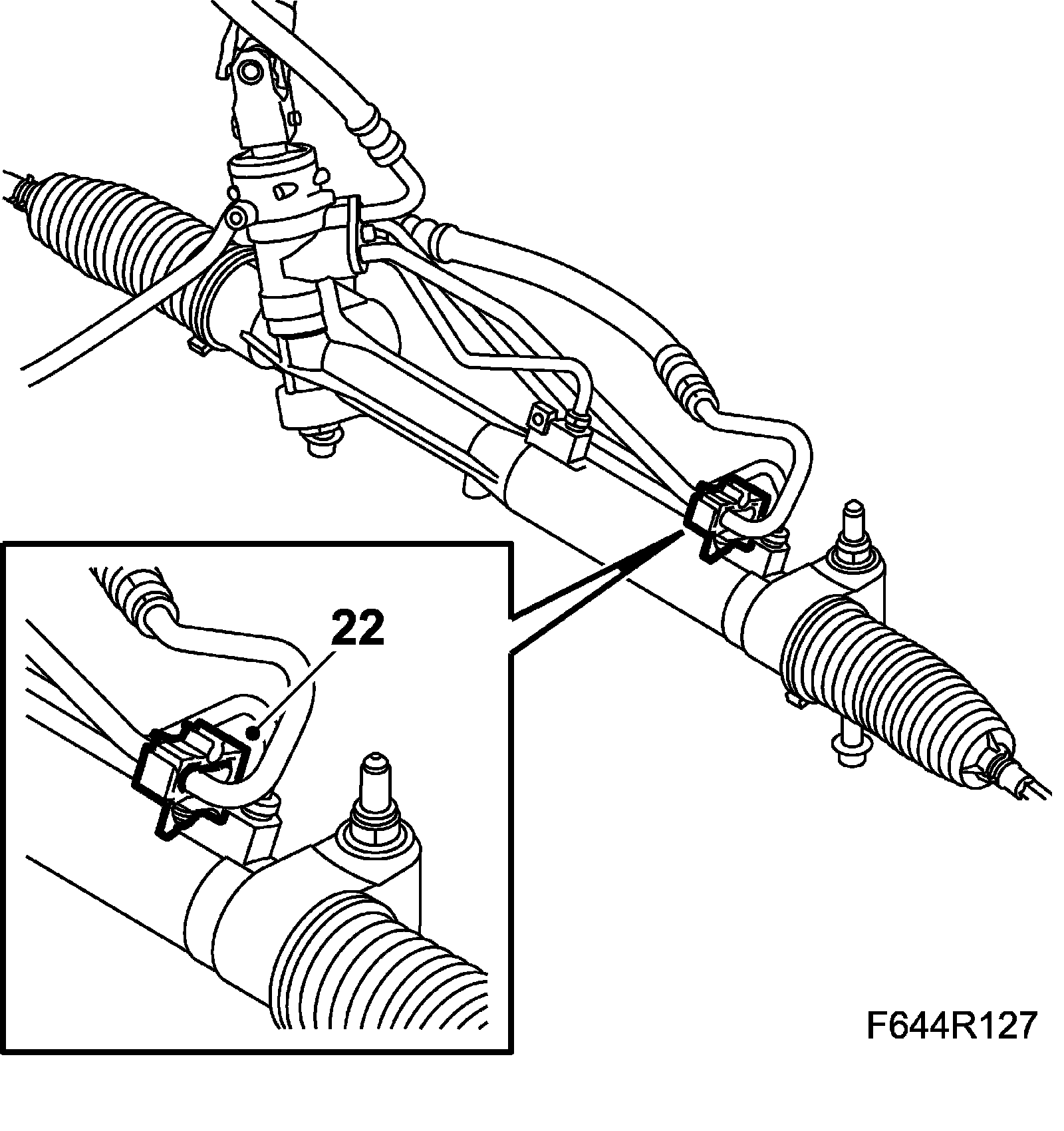 22

F644R127