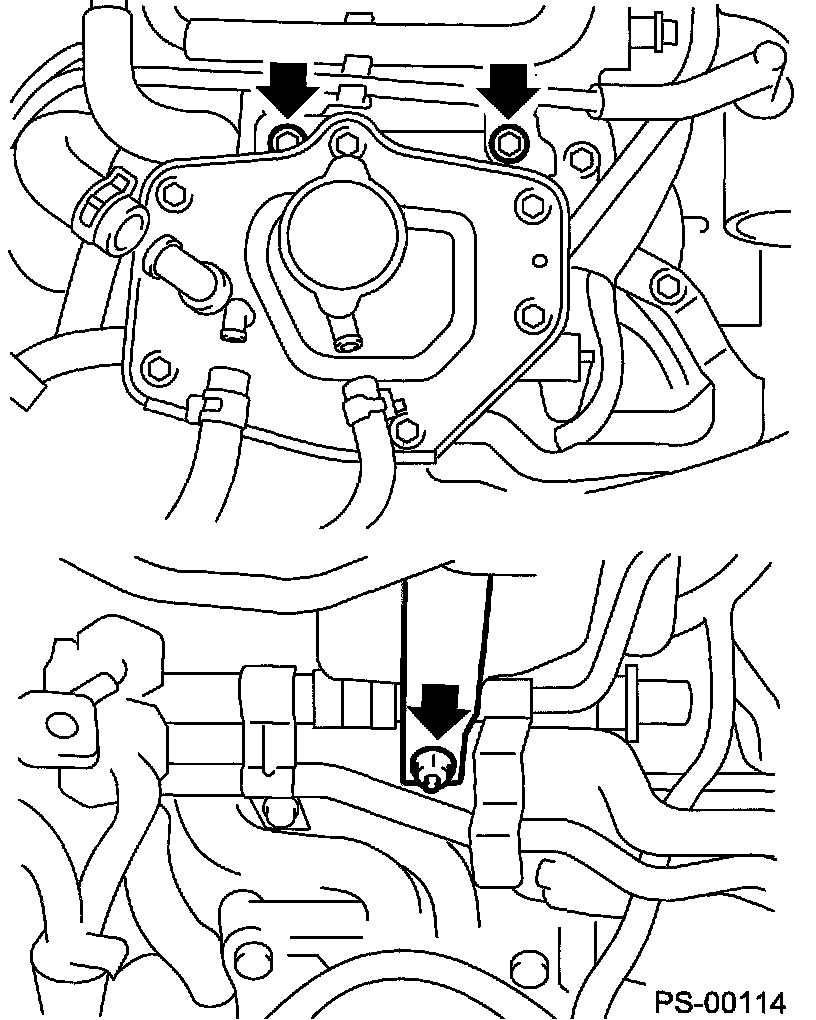 PS-00114