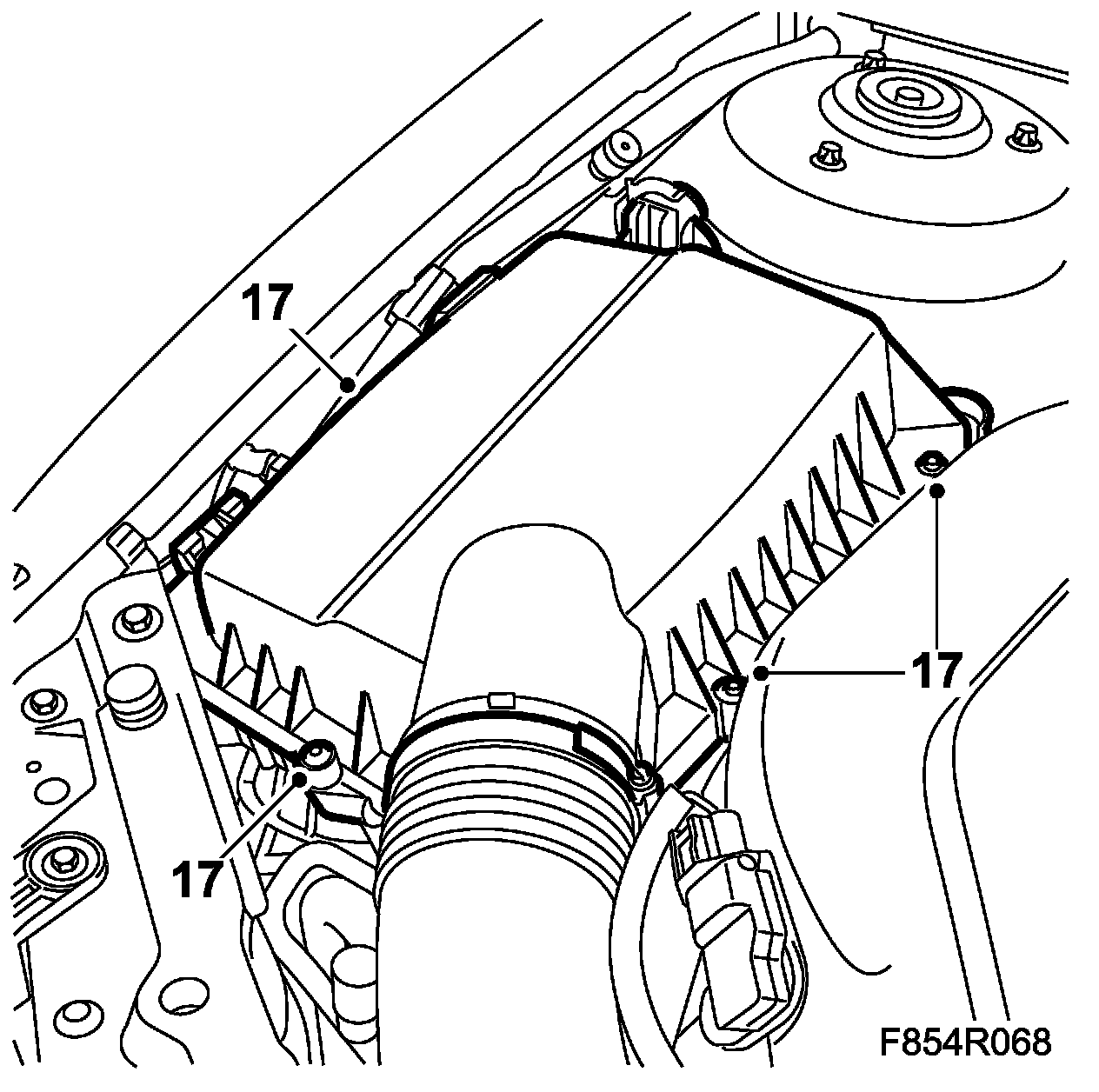 17

17

17

F854R068