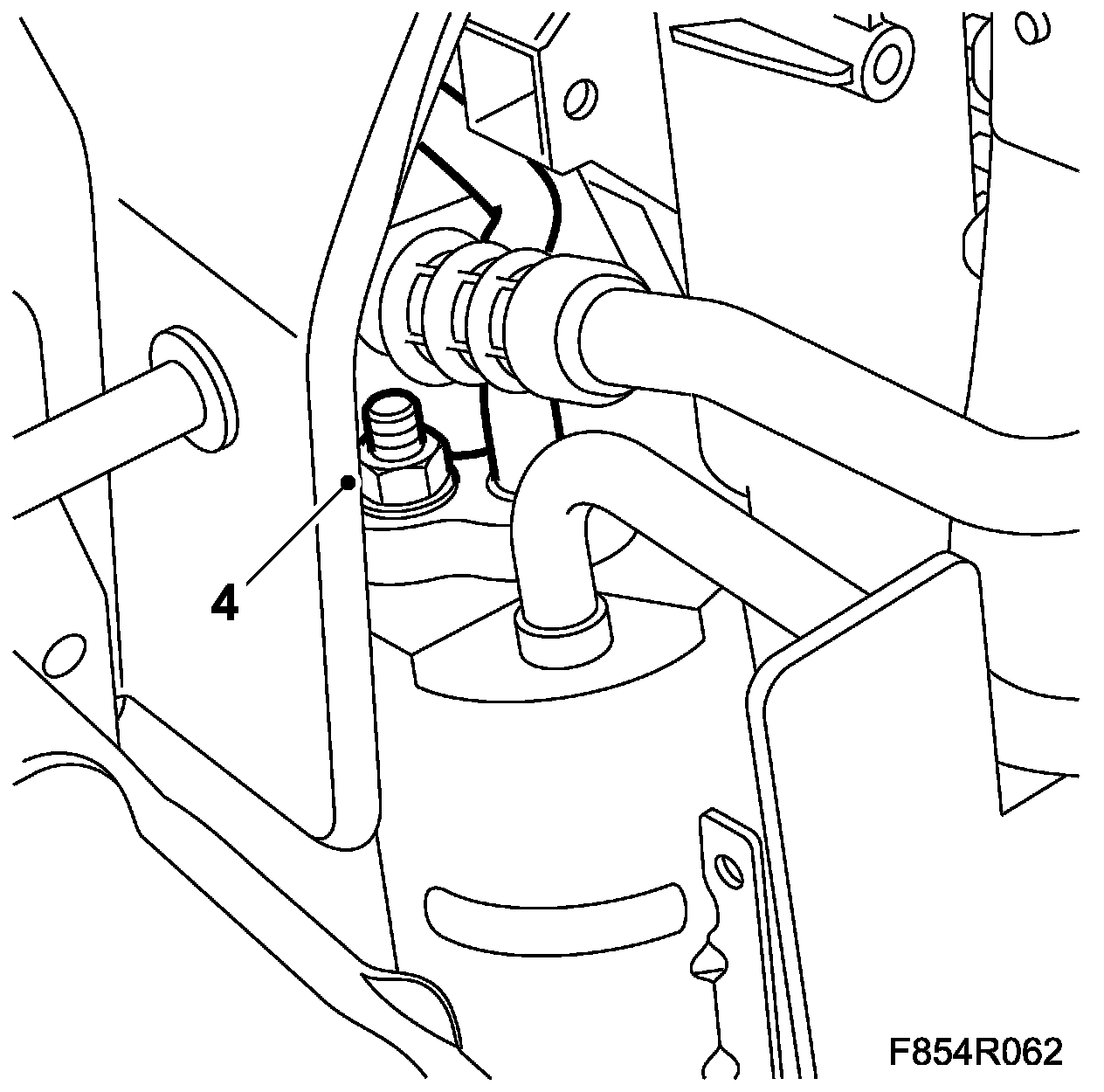 4

F854R062