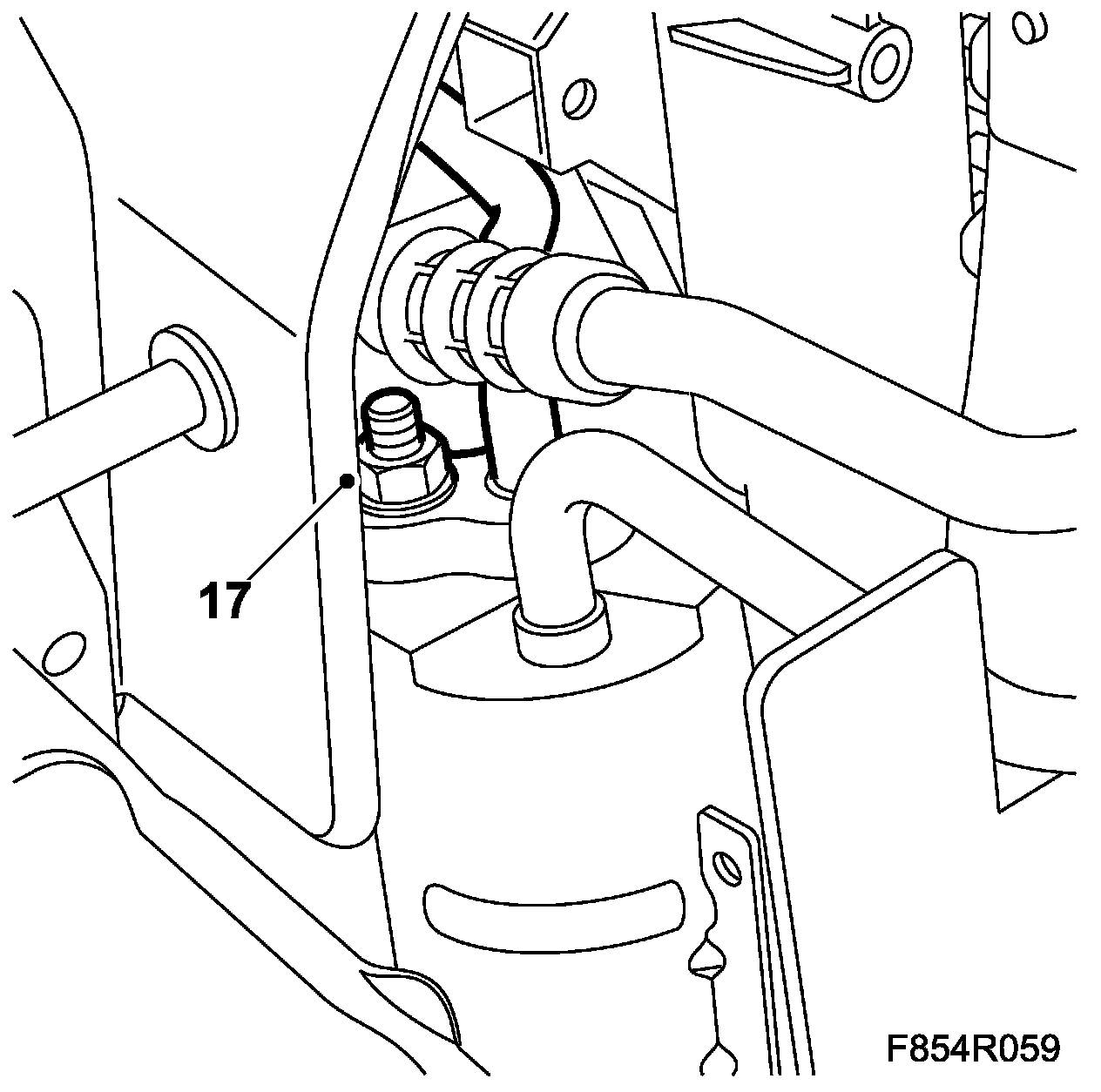 17

F854R059