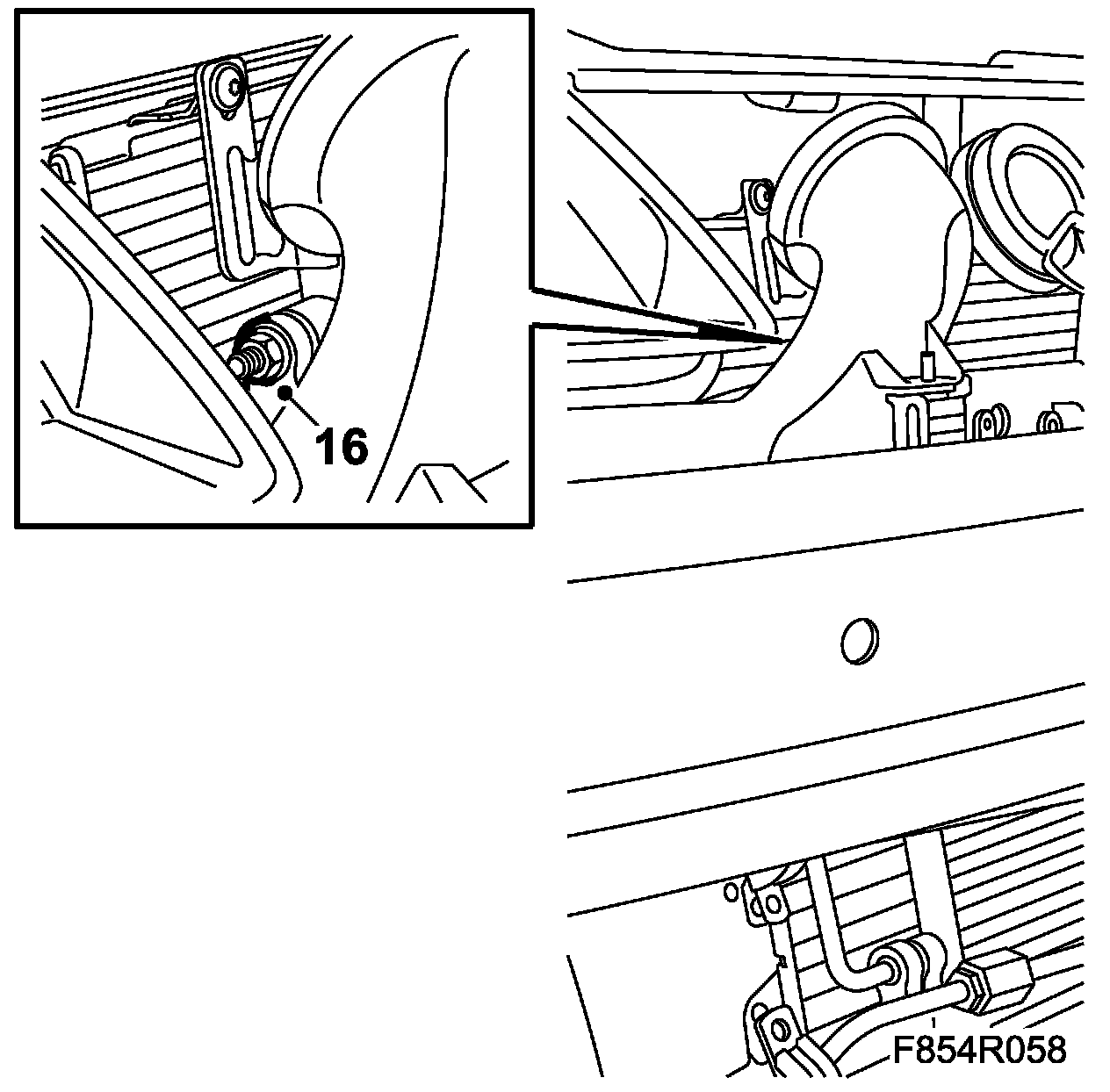 16

F854R058