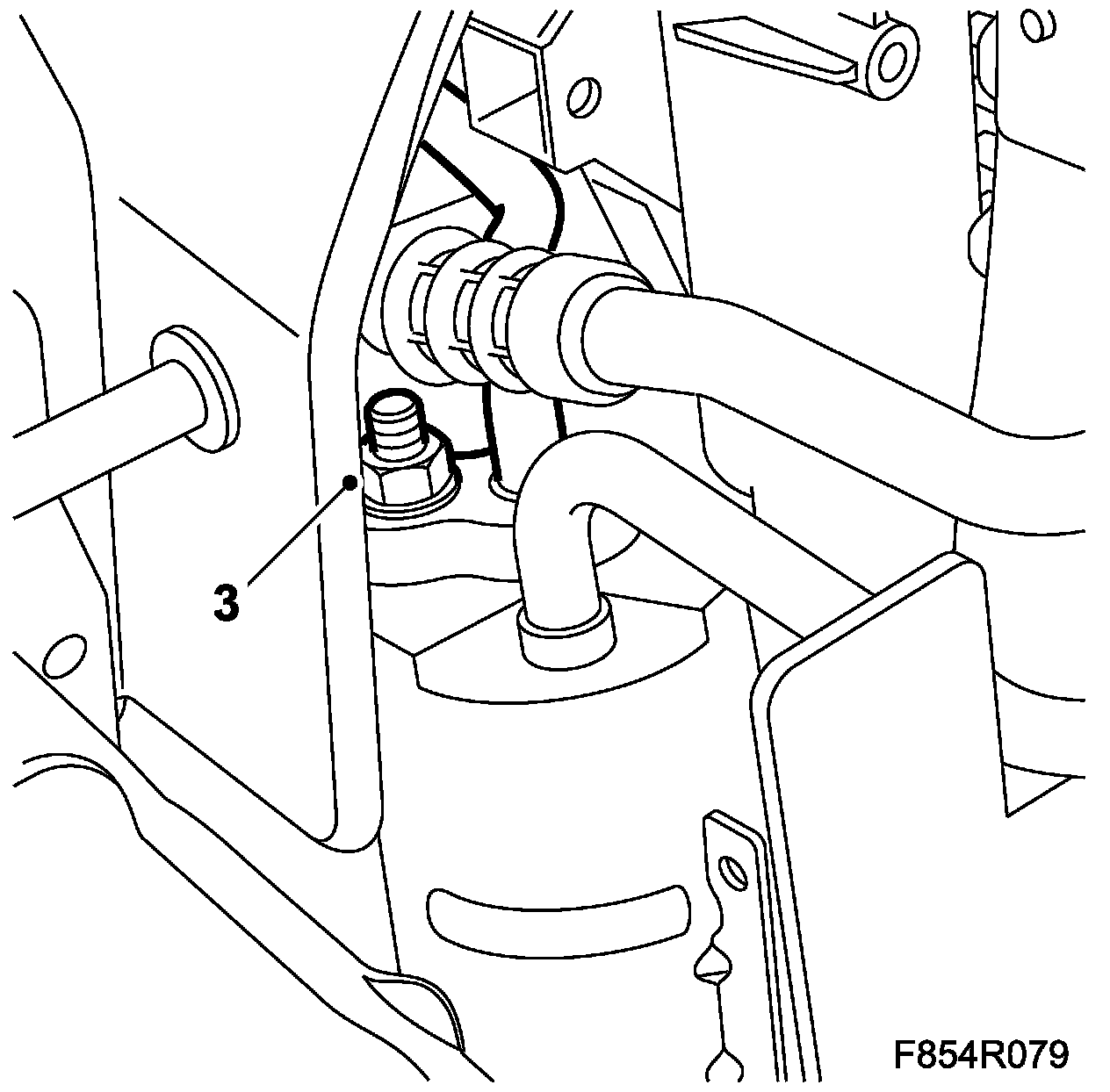 3

F854R079