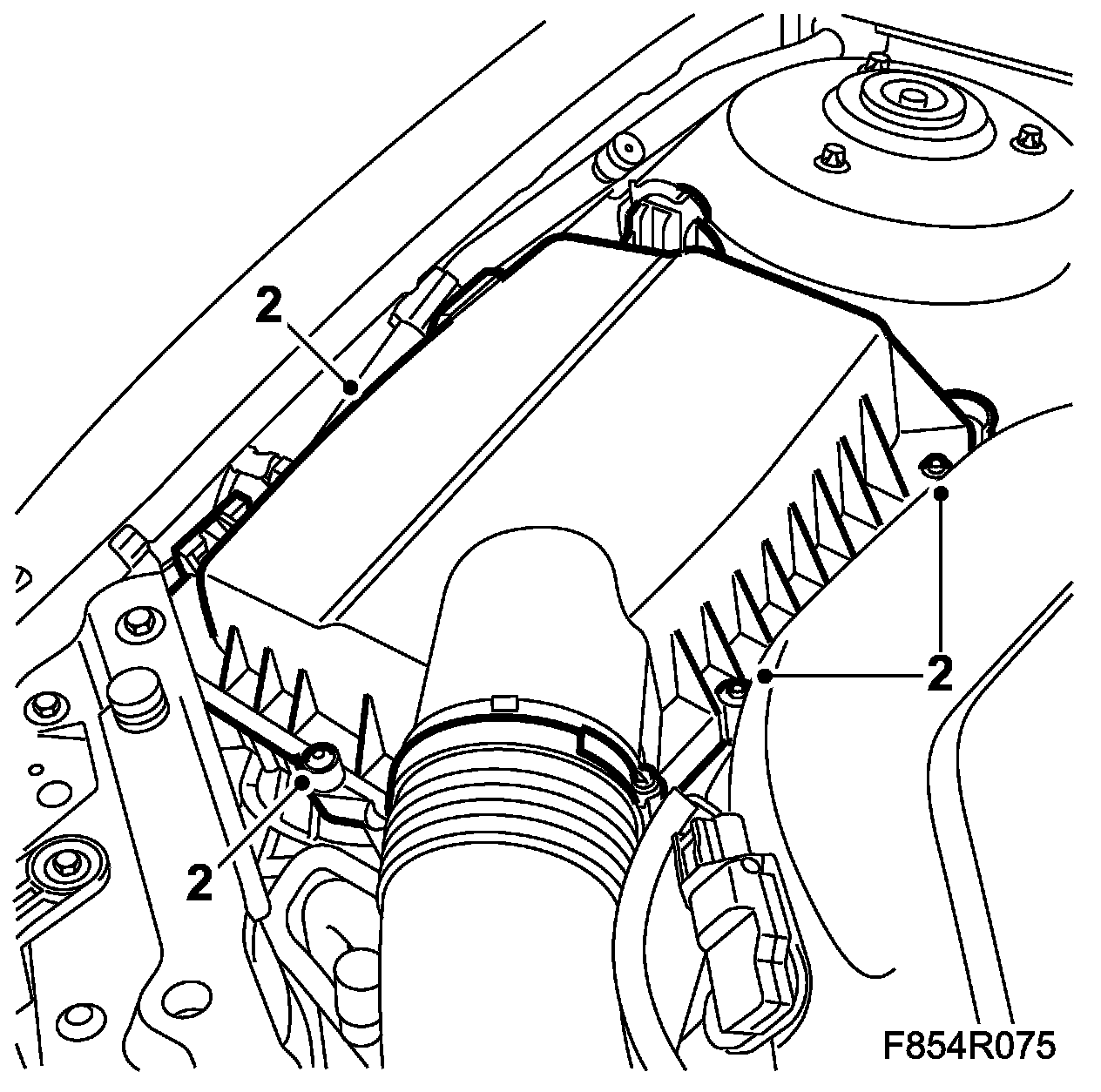 2
2
2
F854R075