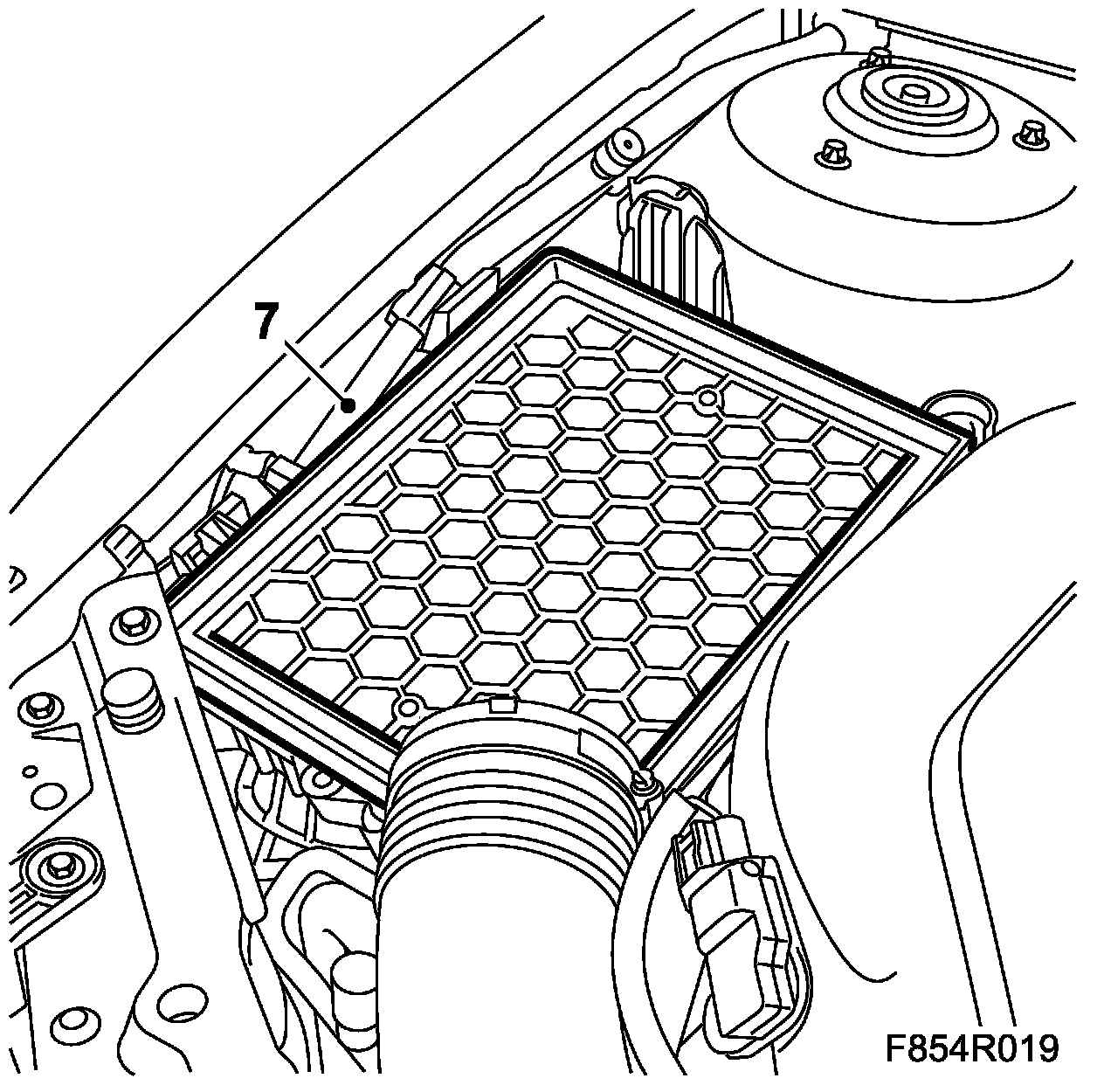 7

F854R019