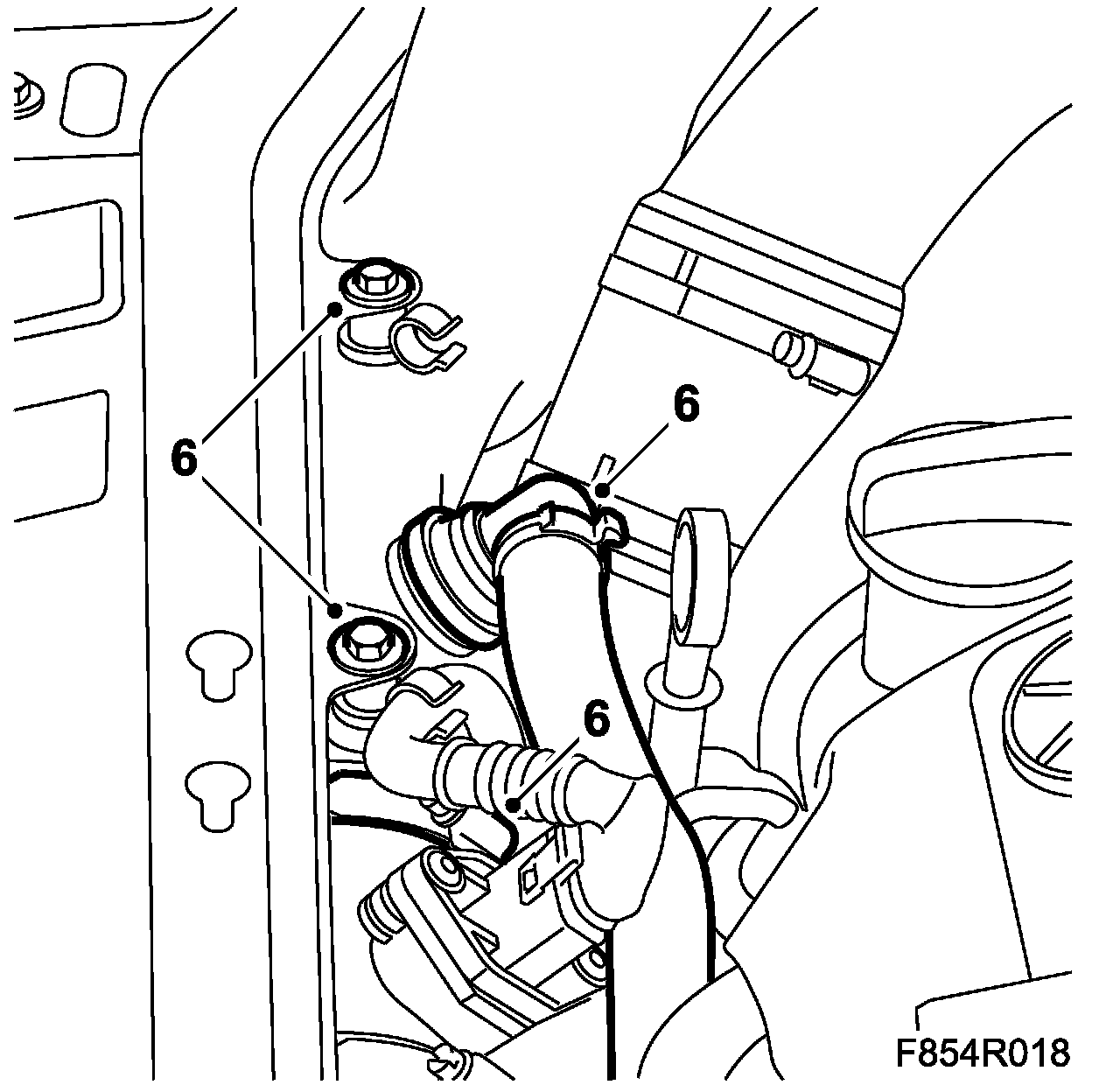 6
6
6
F854R018