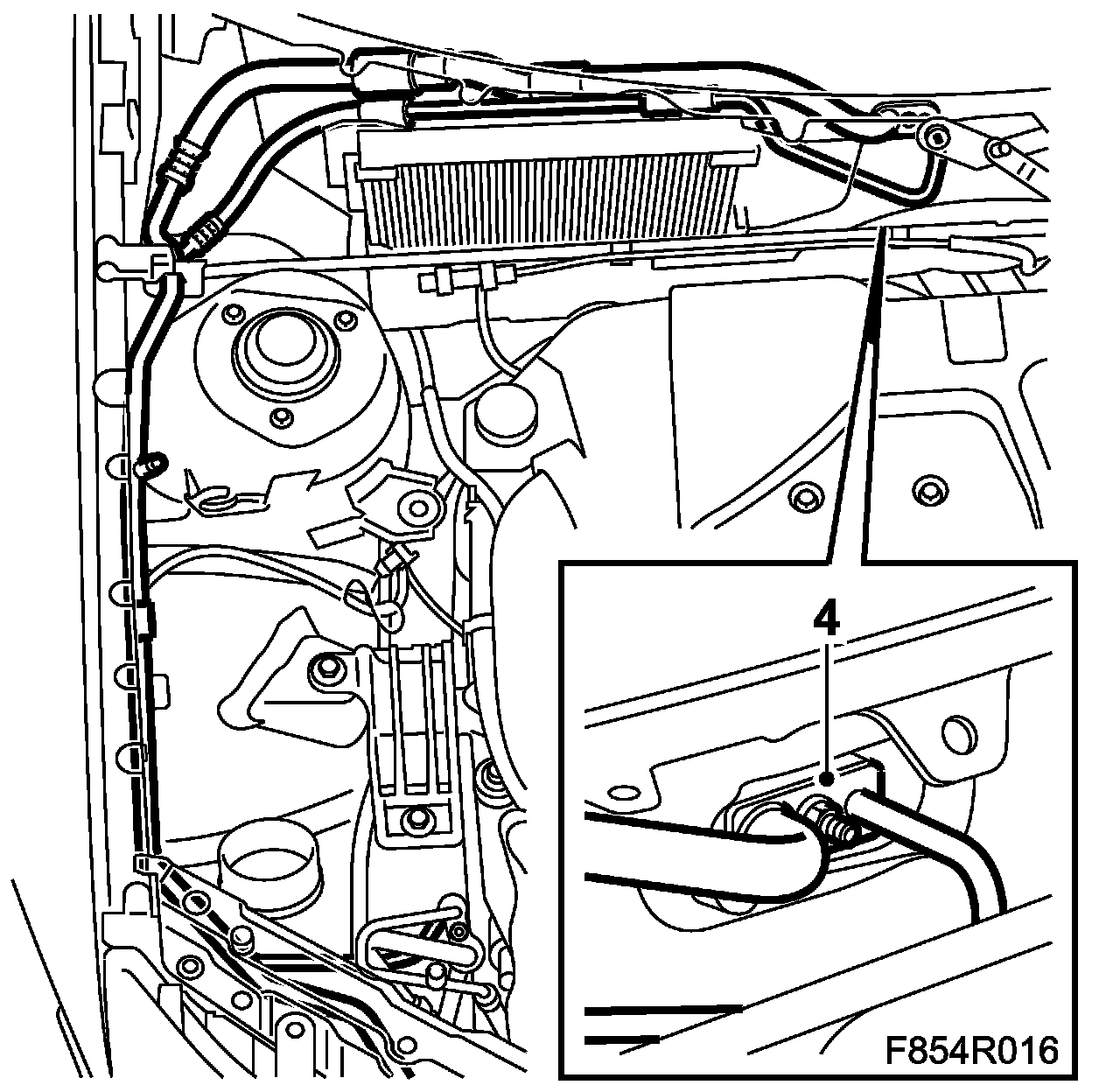 4

F854R016