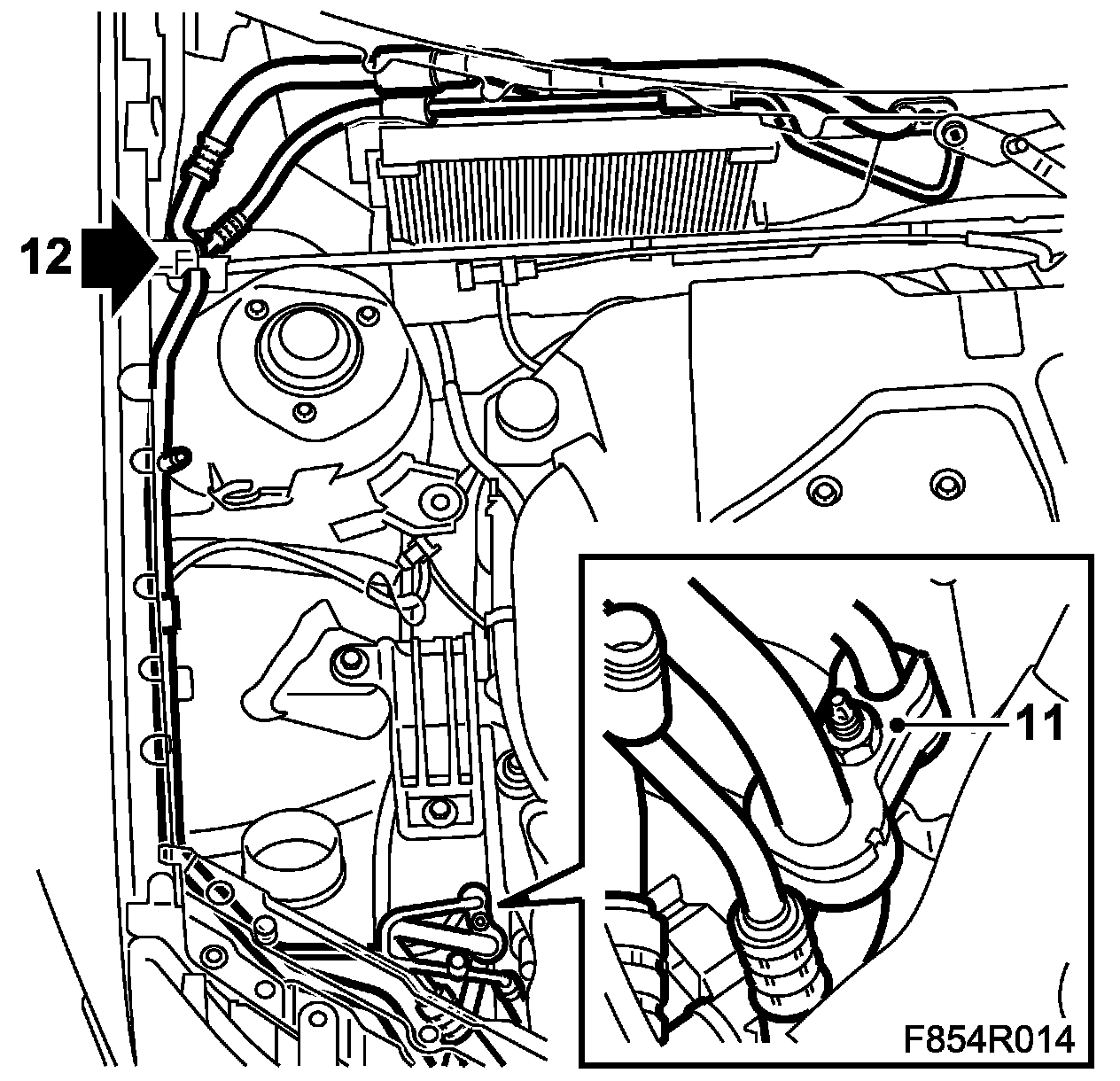 12

11

F854R014