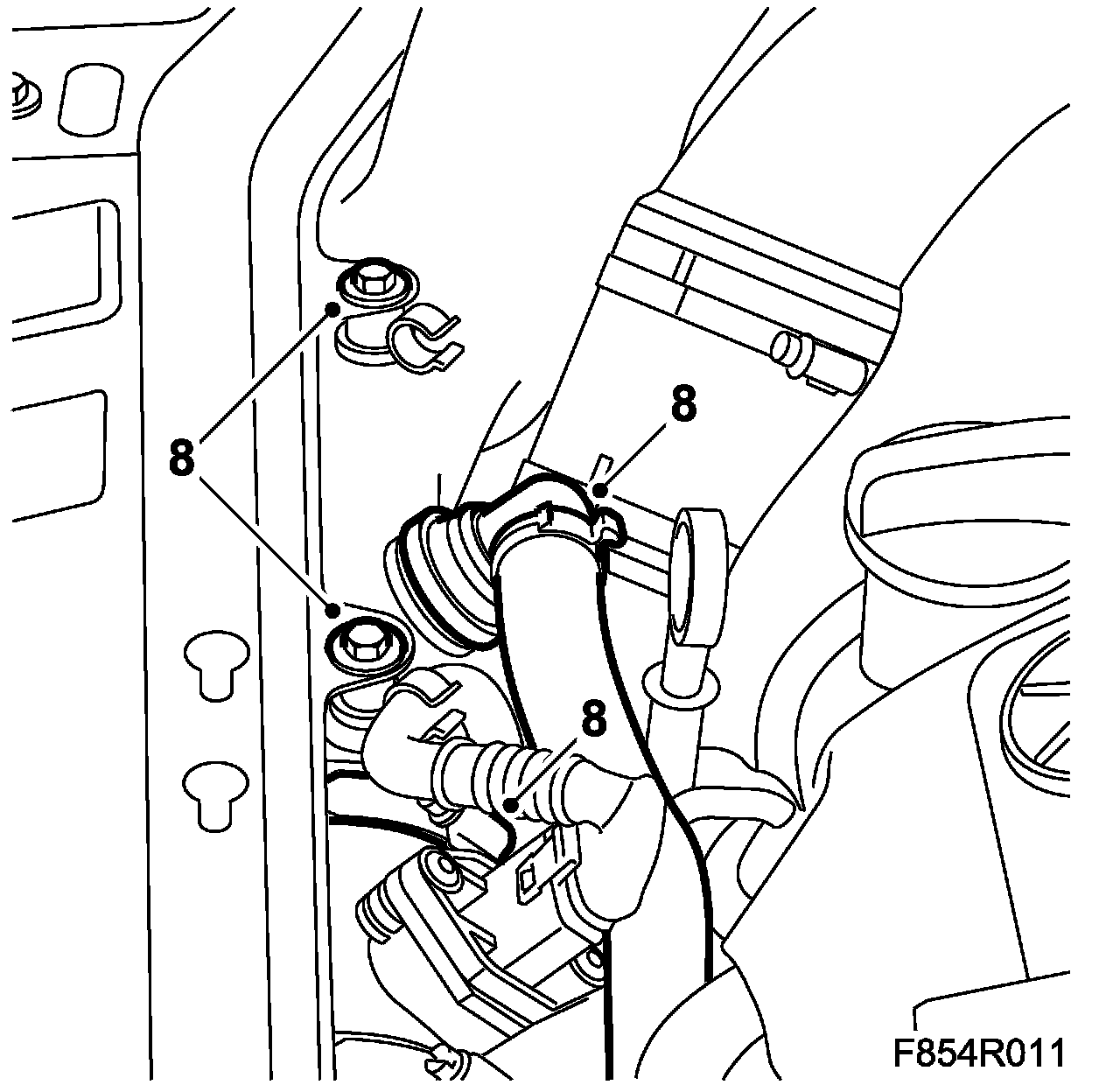 8
8
8
F854R011