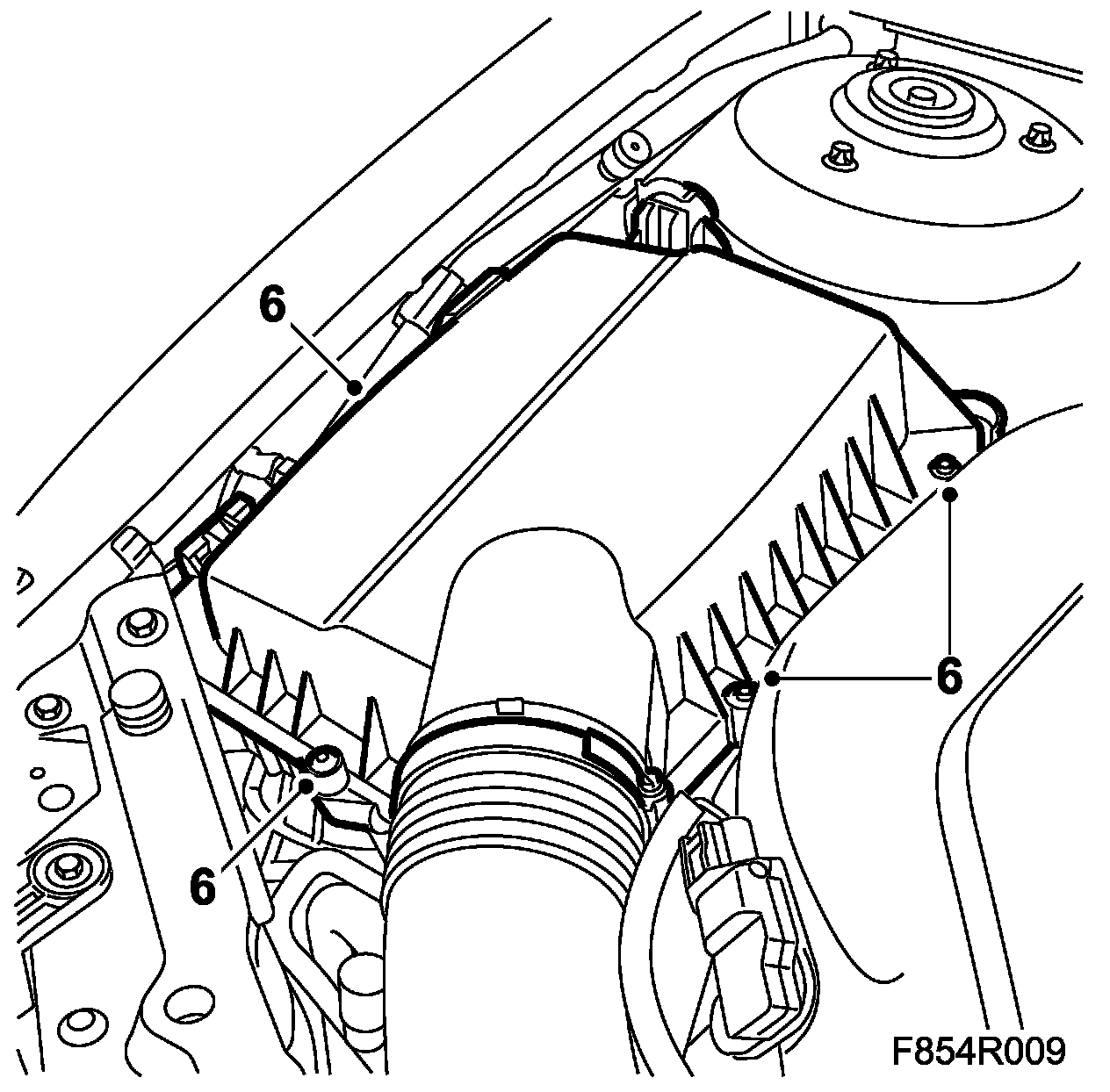 6

6

6

F854R009