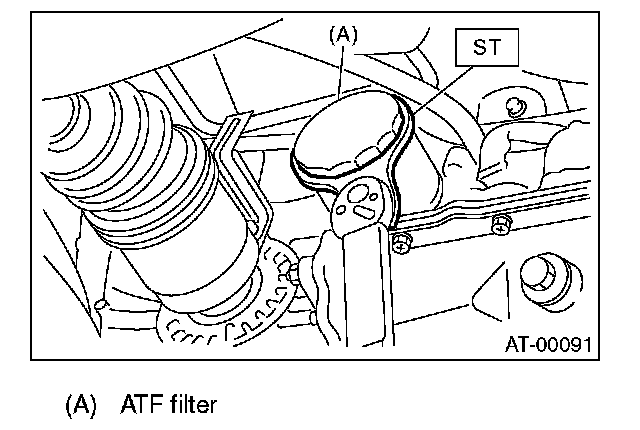 (A)
ST
AT-00091

(A) ATF filter