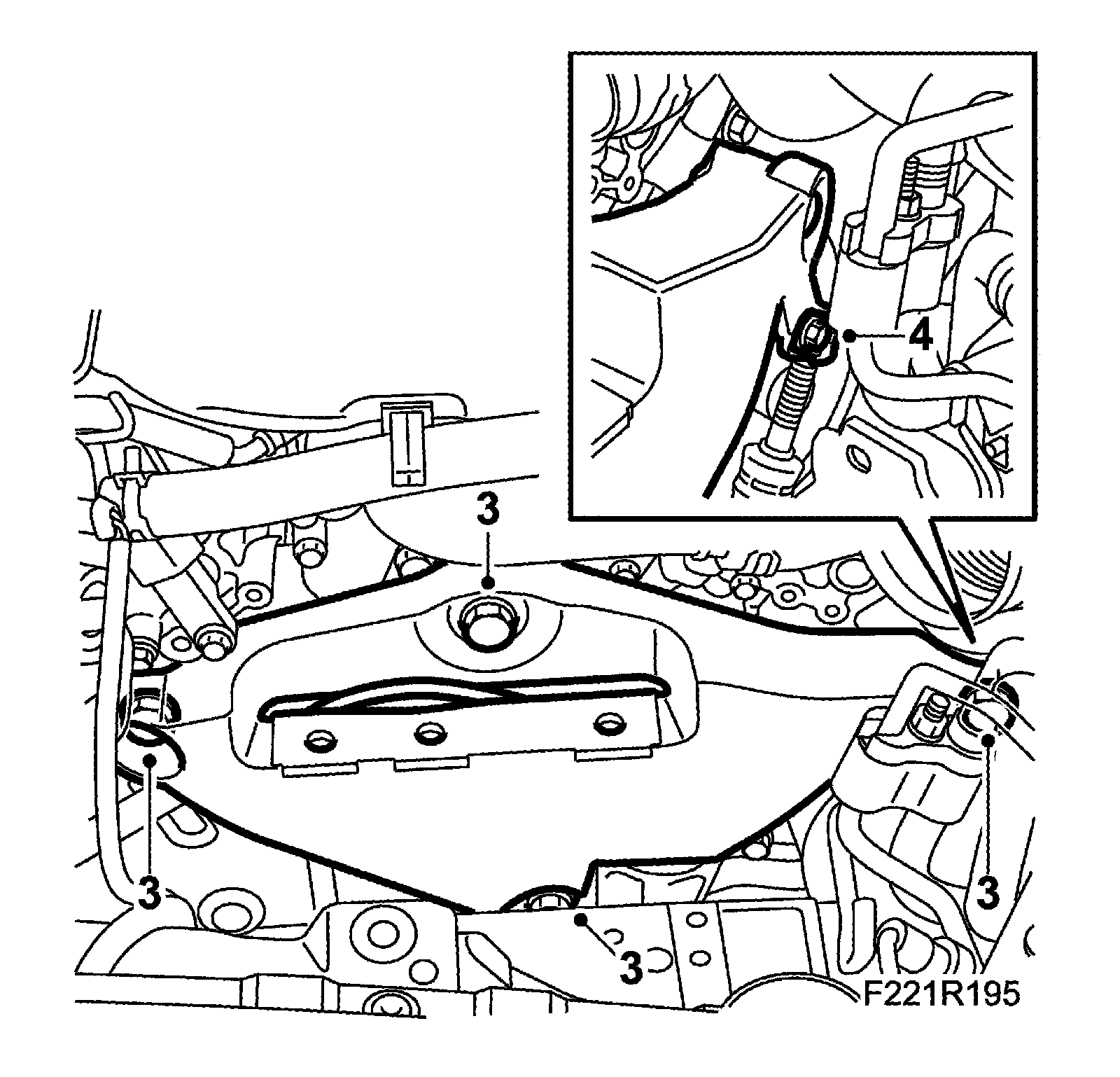 4
3
3
3
3
F221R195