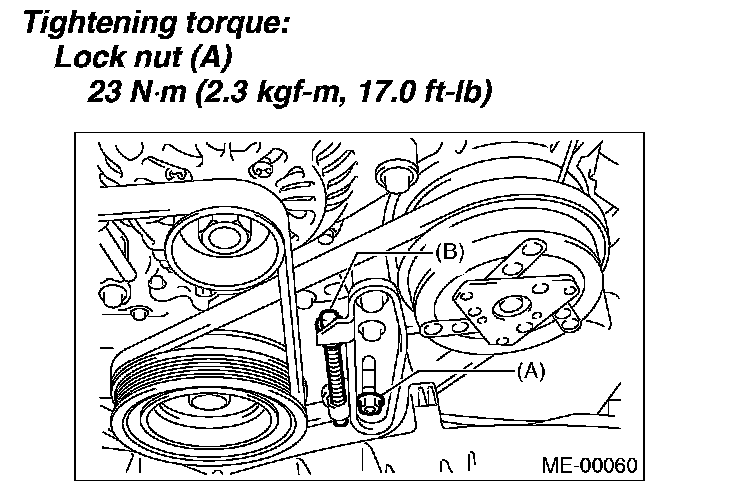 Tightening torque:
Lock nut (A)
23 N·m (2.3 kgf-m, 17.0 ft-lb)

(B)

(A)

ME-00060