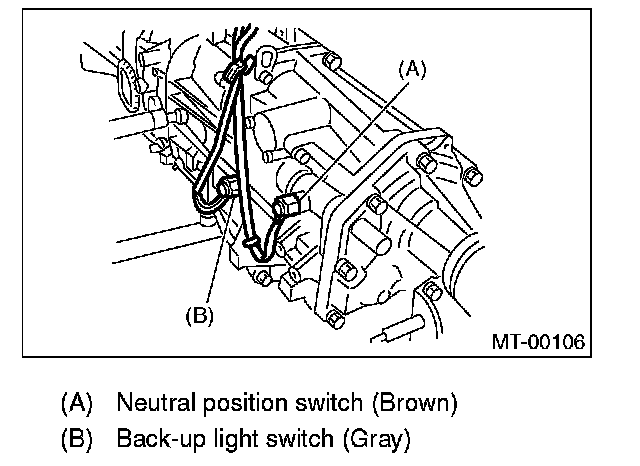 (A)

(B)

MT-00106

(A) Neutral position switch (Brown)
(B) Back-up light switch (Gray)