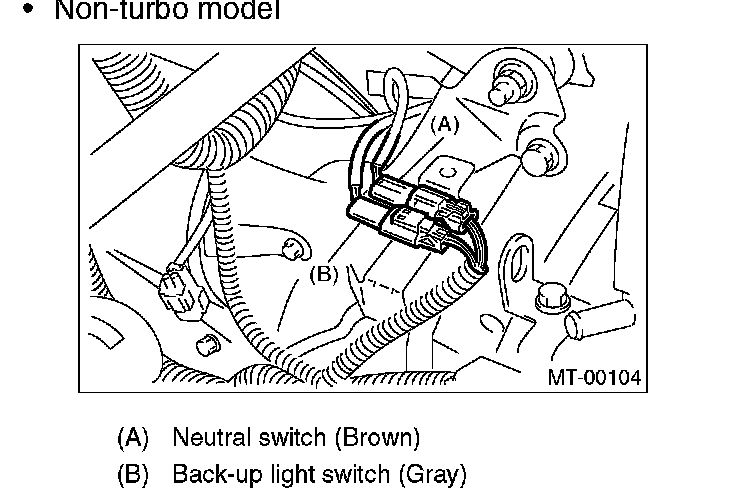 • Non-turbo model

(A)

(B)

MT-00104

(A) Neutral switch (Brown)

(B) Back-up light switch (Gray)