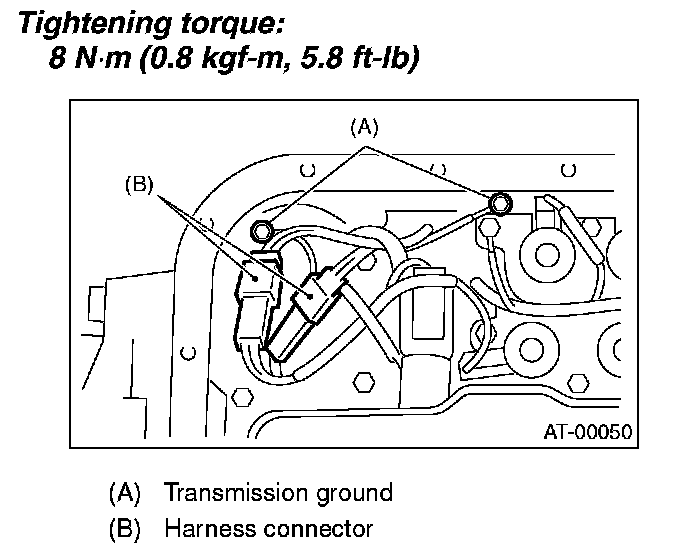 Tightening torque:
8 N·m (0.8 kgf-m, 5.8 ft-lb)

(A)

(B)

AT-00050

(A) Transmission ground
(B) Harness connector