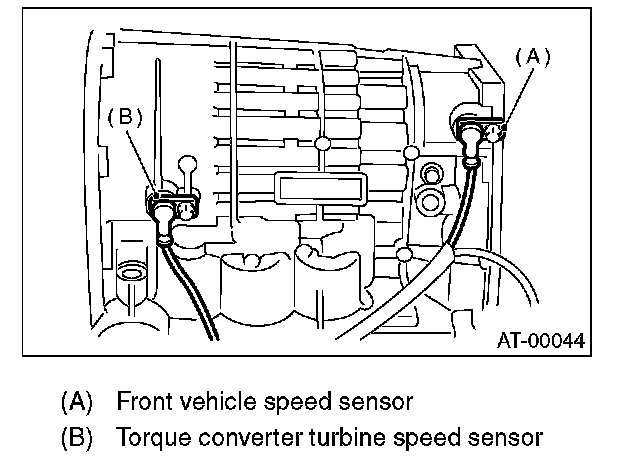 (A)

(B)

AT-00044

(A) Front vehicle speed sensor

(B) Torque converter turbine speed sensor