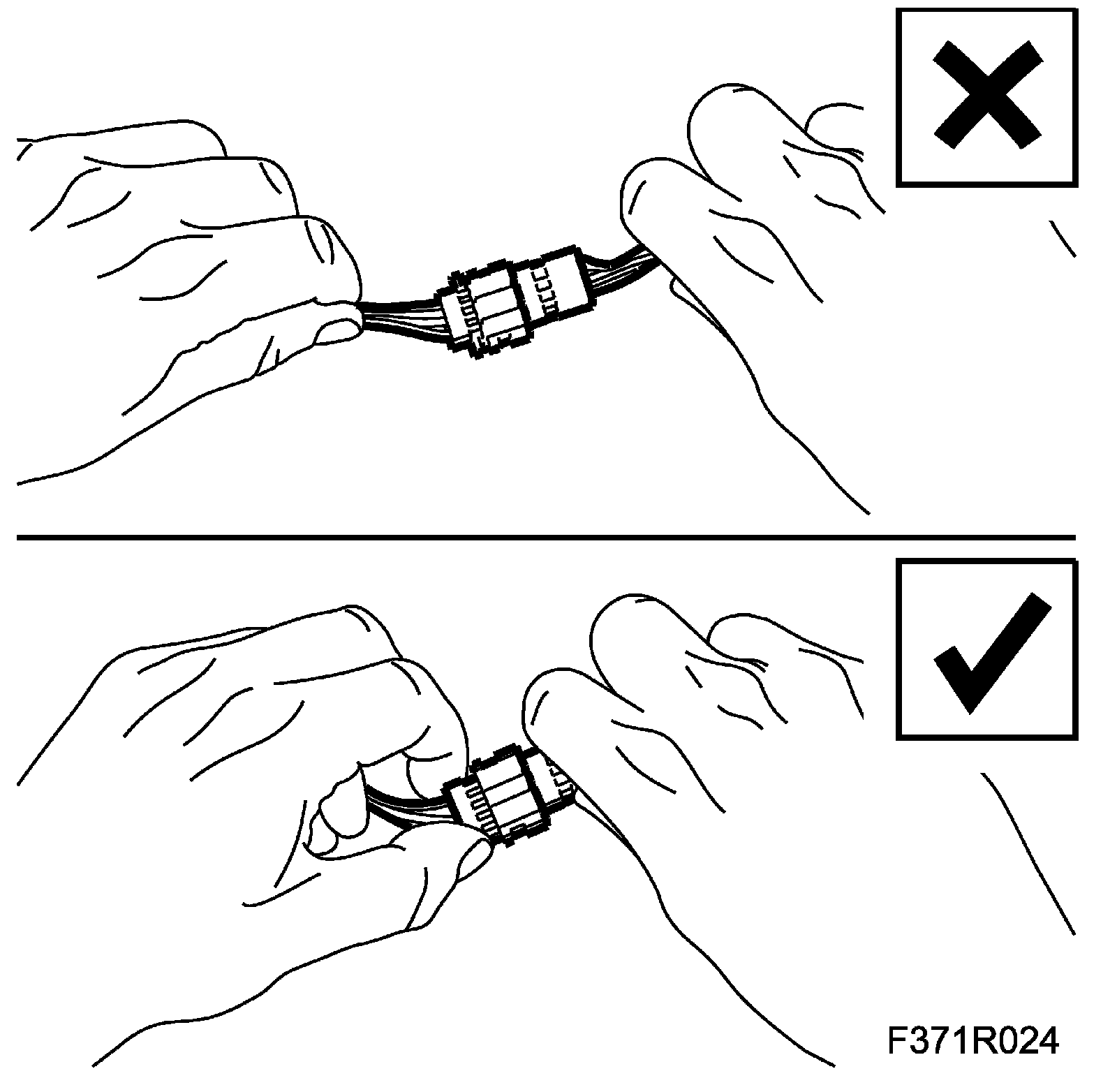 F371R024