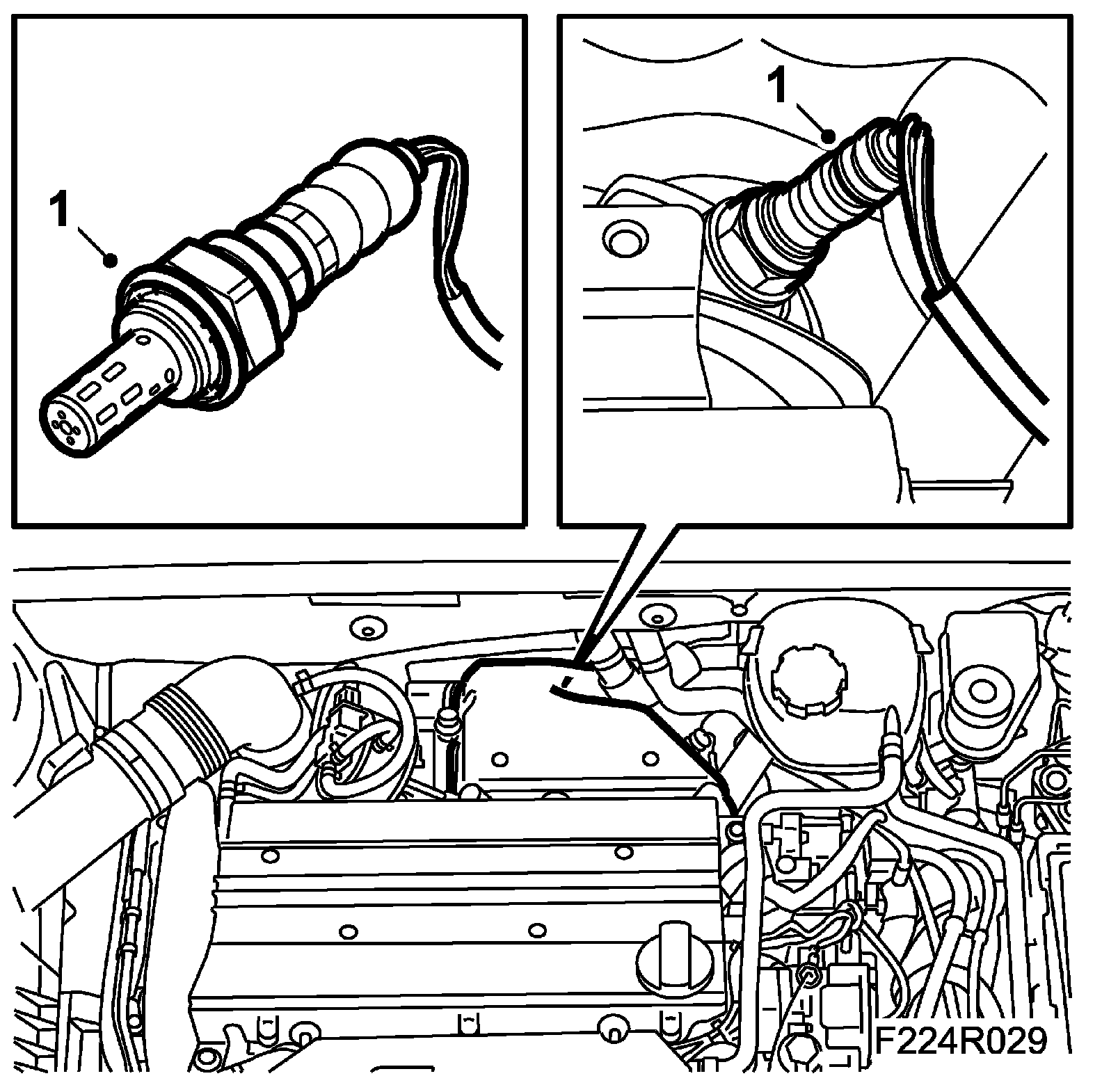 1

1

F224R029