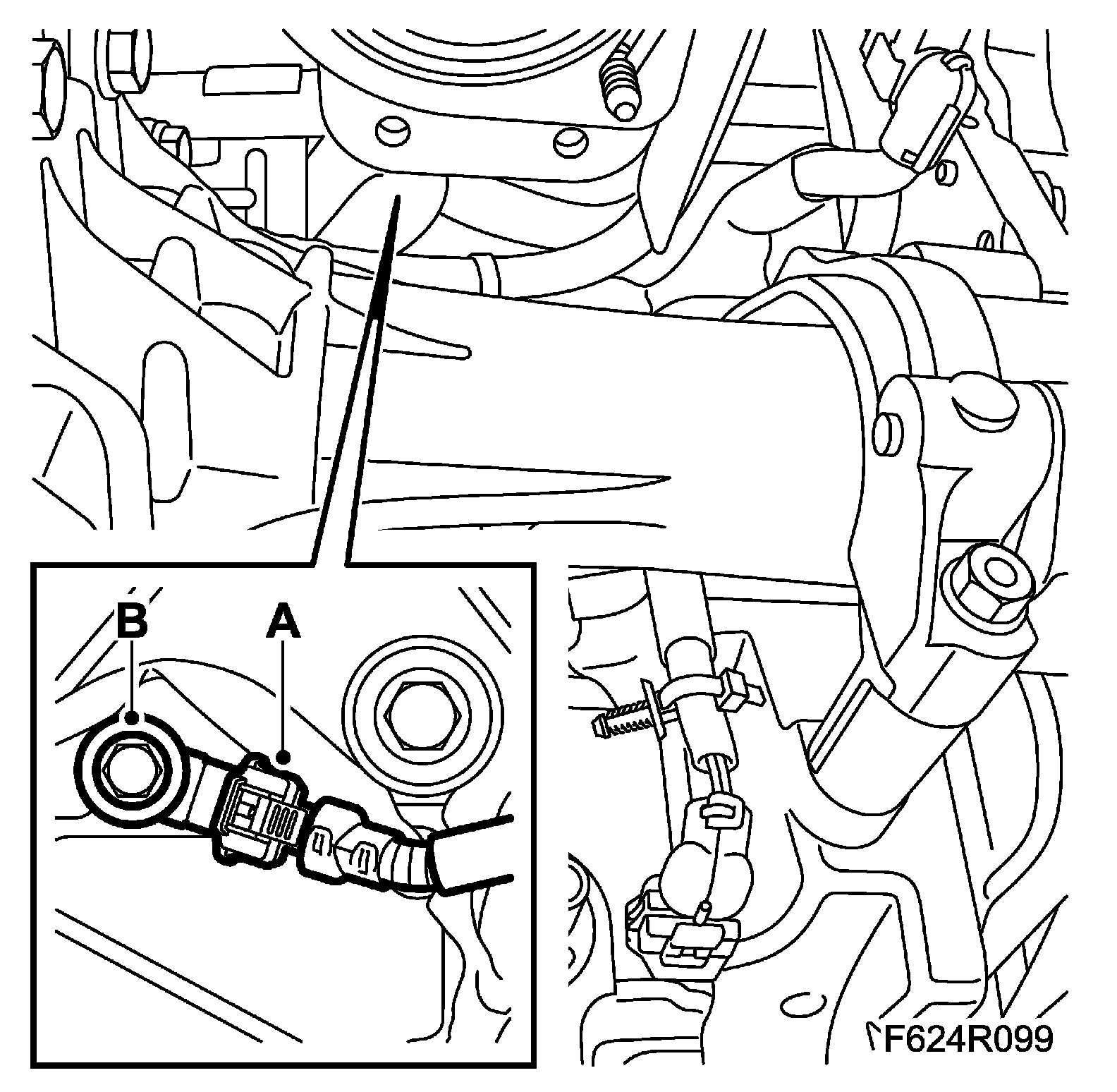 B
A
F624R099